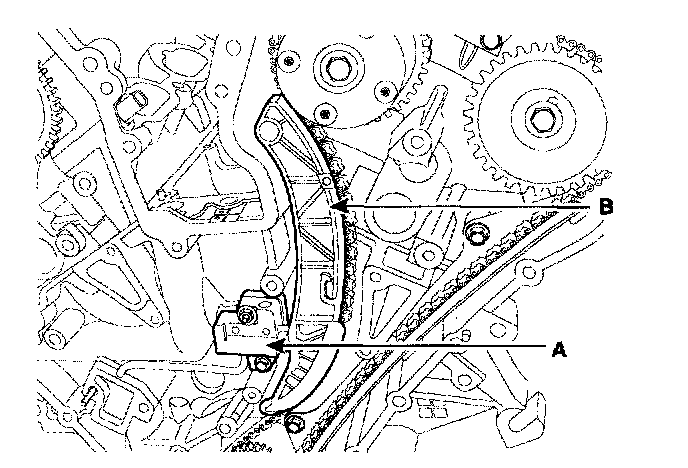 B

A