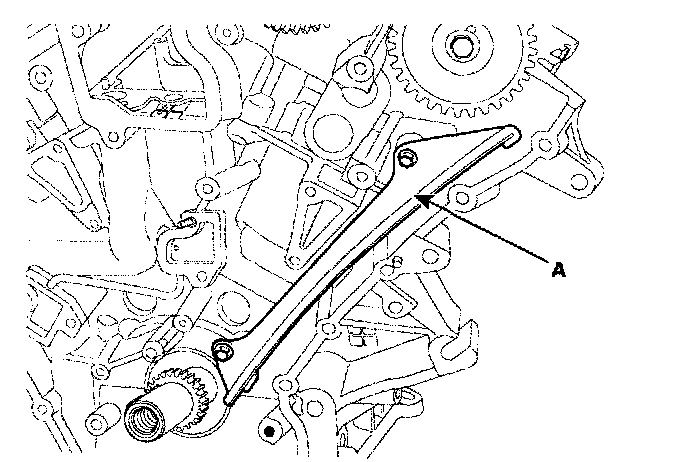 A