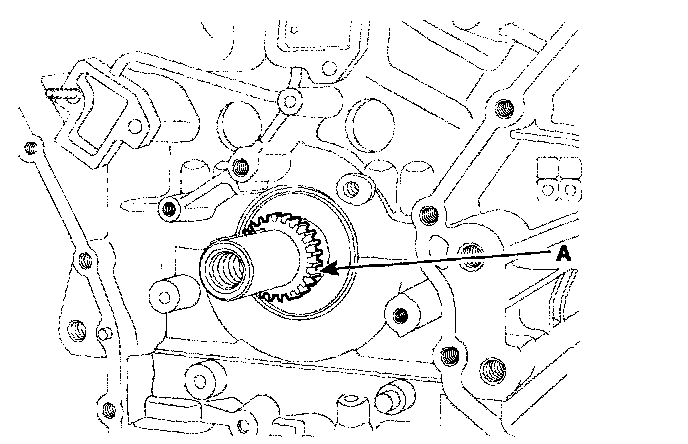 A