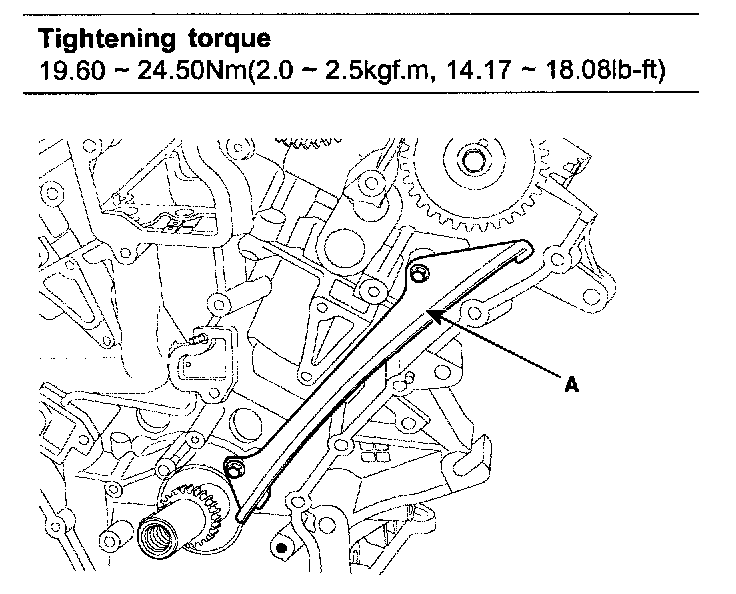 **Tightening torque**
19.60 ~ 24.50Nm(2.0 ~ 2.5kgf.m, 14.17 ~ 18.08lb-ft)

A