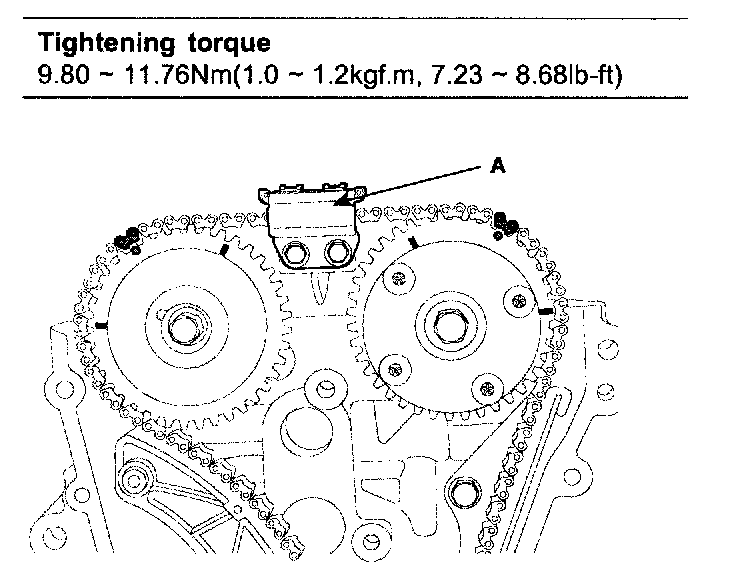 **Tightening torque**
9.80 ~ 11.76Nm(1.0 ~ 1.2kgf.m, 7.23 ~ 8.68lb-ft)

A