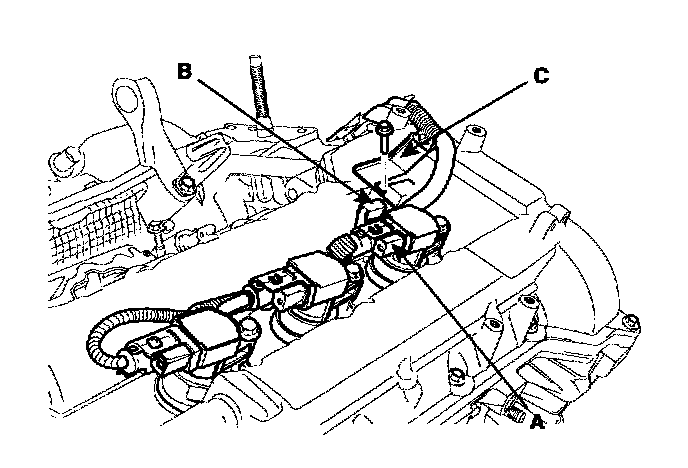 B
C
A