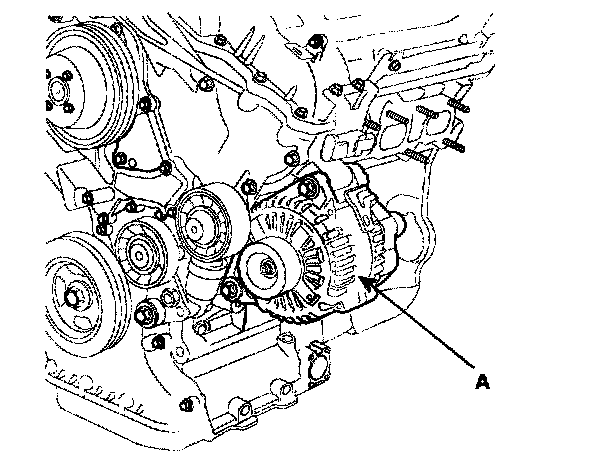 A