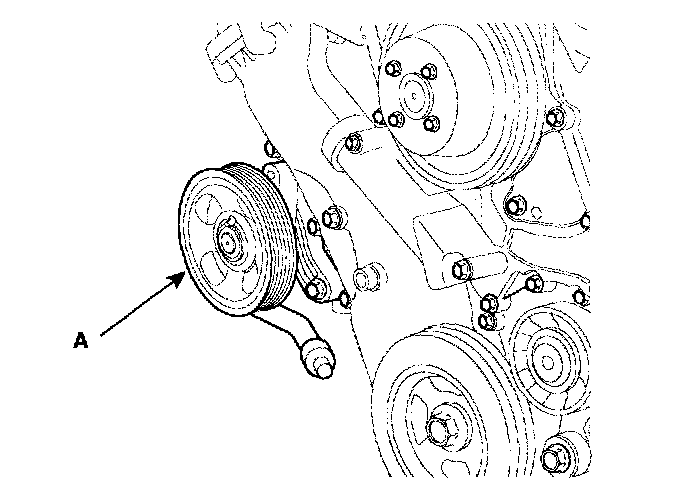 A