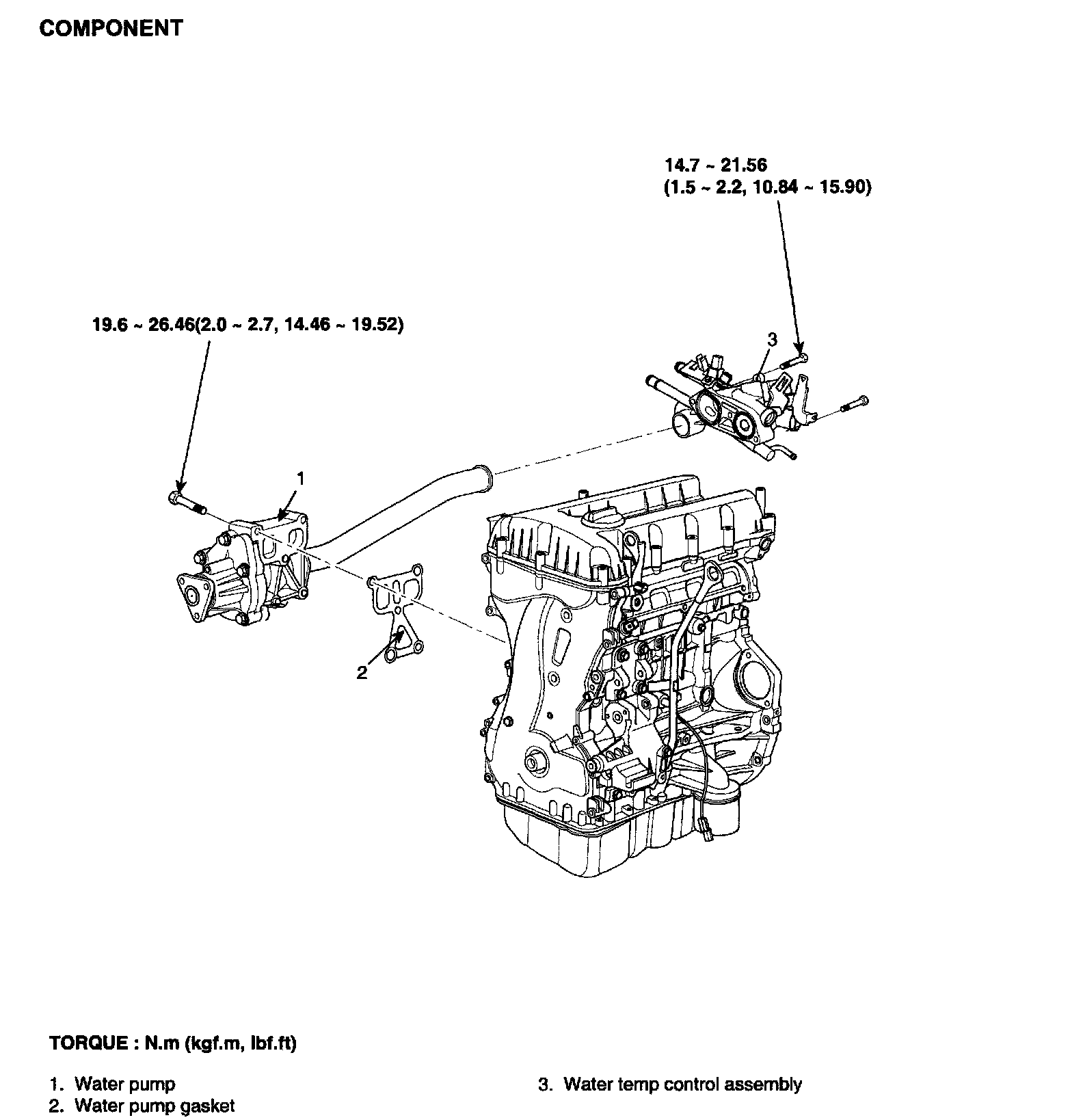 COMPONENT

14.7 ~ 21.56
(1.5 ~ 2.2, 10.84 ~ 15.90)

19.6 ~ 26.46(2.0 ~ 2.7, 14.46 ~ 19.52)

3

1

2

TORQUE : N.m (kgf.m, lbf.ft)

1. Water pump
2. Water pump gasket

3. Water temp control assembly