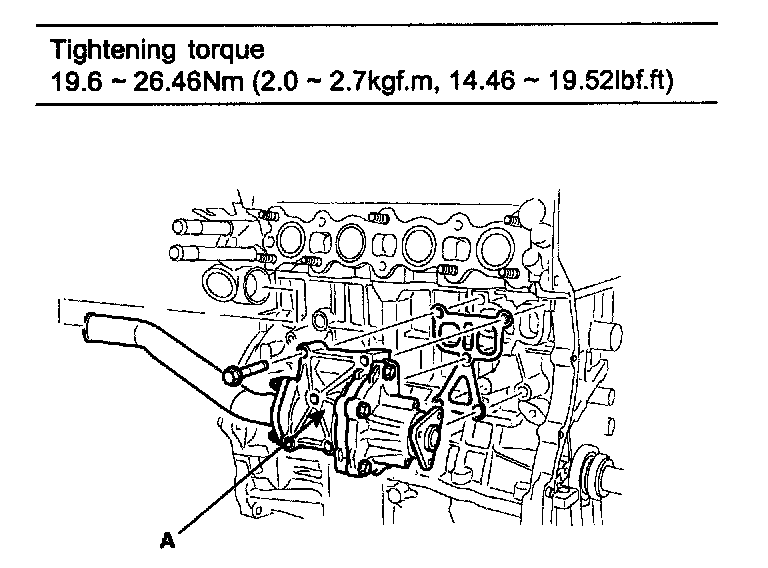 Tightening torque
19.6 ~ 26.46Nm (2.0 ~ 2.7kgf.m, 14.46 ~ 19.52lbf.ft)

A