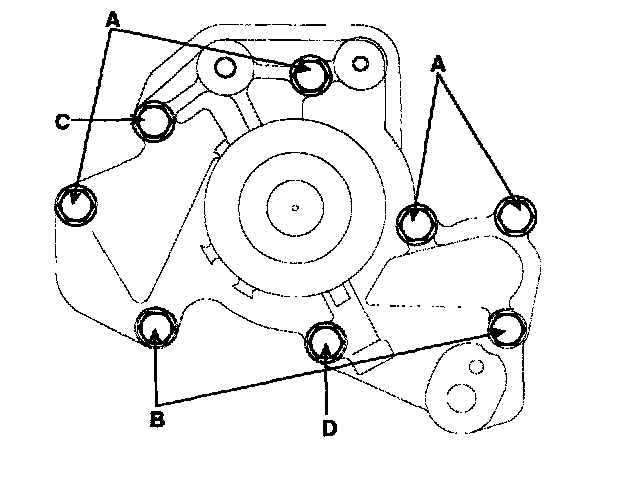 A
A
C
B
D