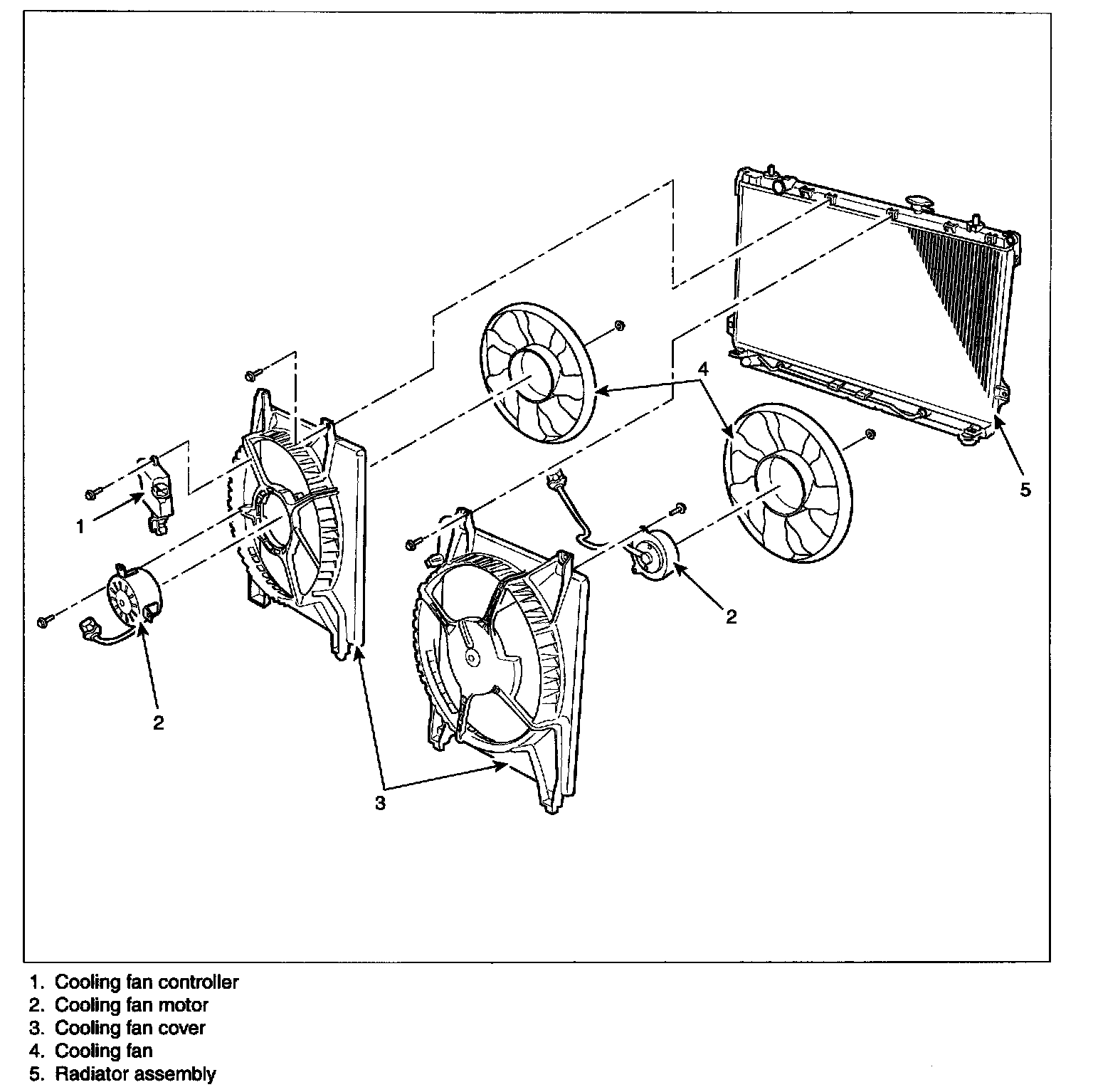 4

5

1

2

2

3

1. Cooling fan controller
2. Cooling fan motor
3. Cooling fan cover
4. Cooling fan
5. Radiator assembly