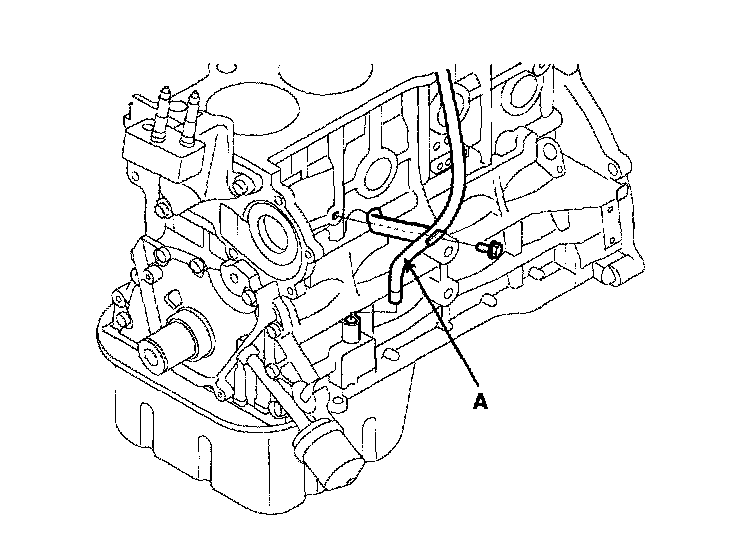 A