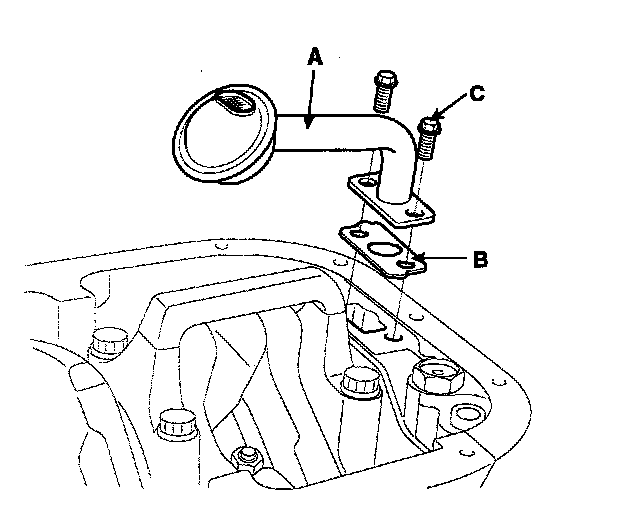 A
C
B