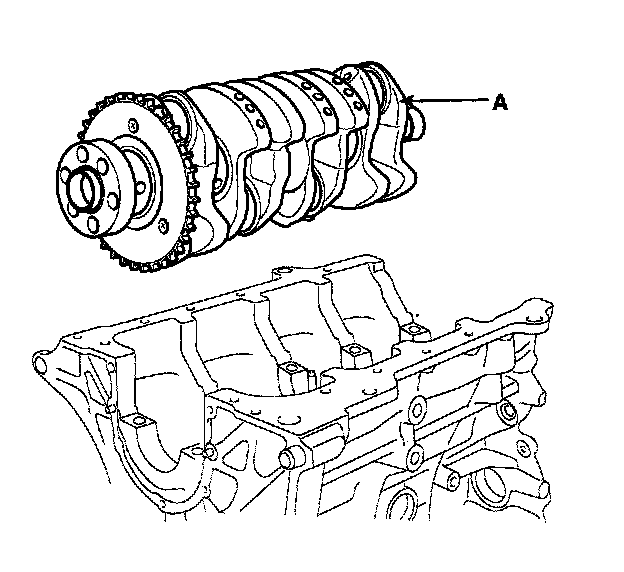 A