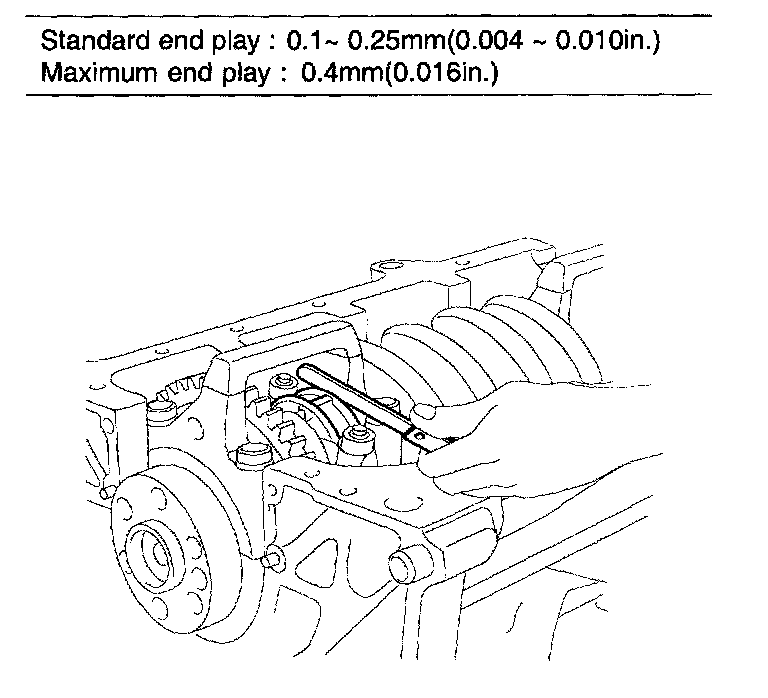 Standard end play : 0.1~ 0.25mm(0.004 ~ 0.010in.)
Maximum end play : 0.4mm(0.016in.)