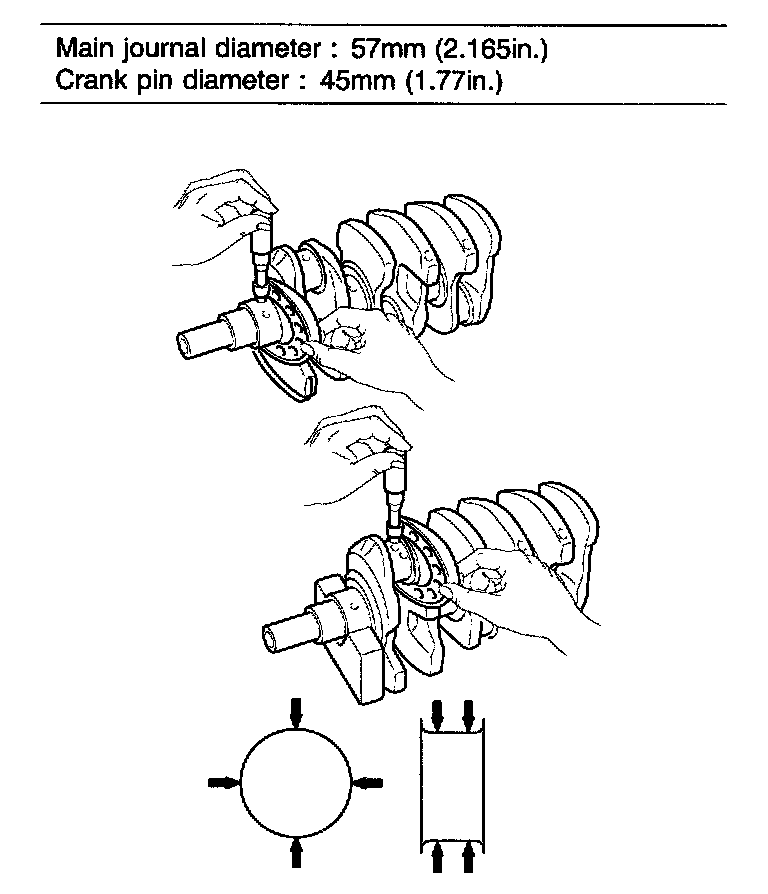 Main journal diameter : 57mm (2.165in.)
Crank pin diameter : 45mm (1.77in.)