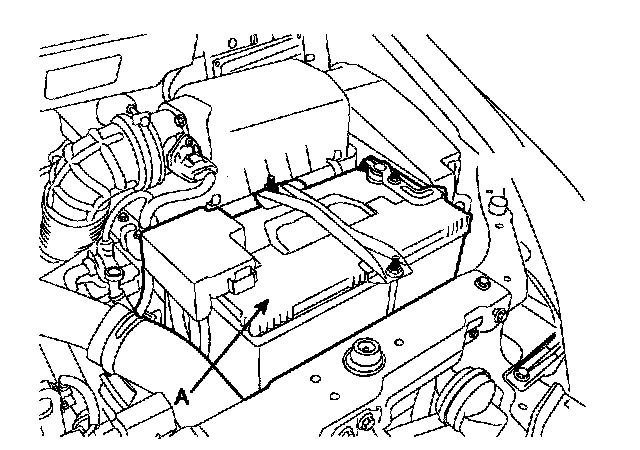 A