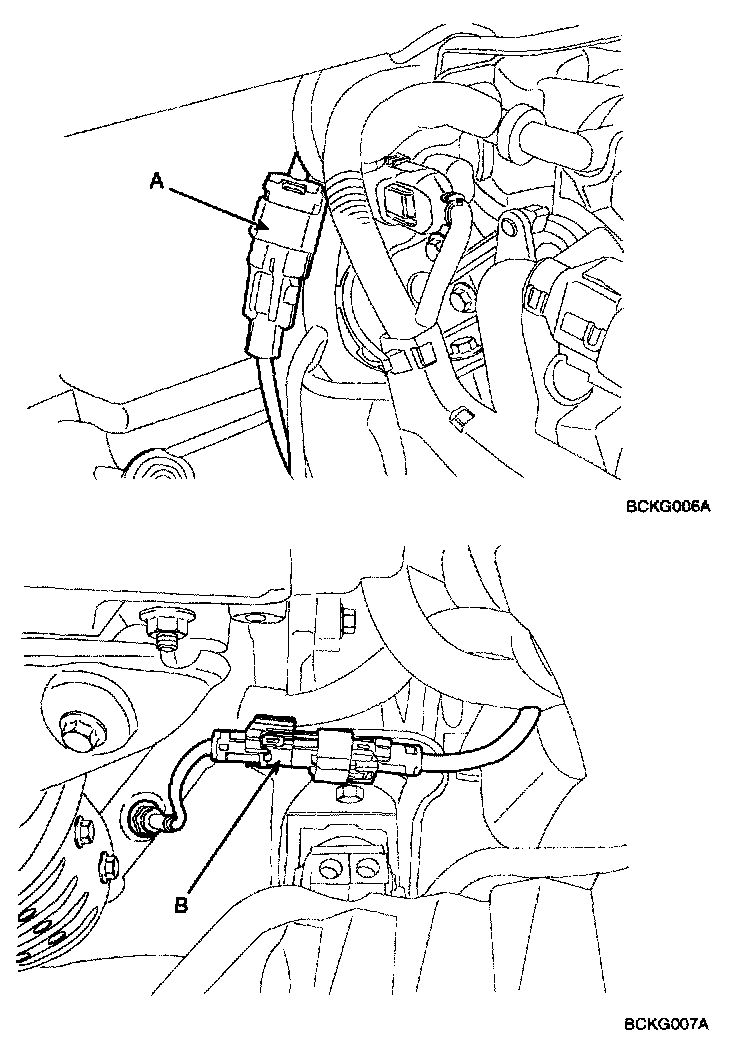 A

BCKG006A

B

BCKG007A