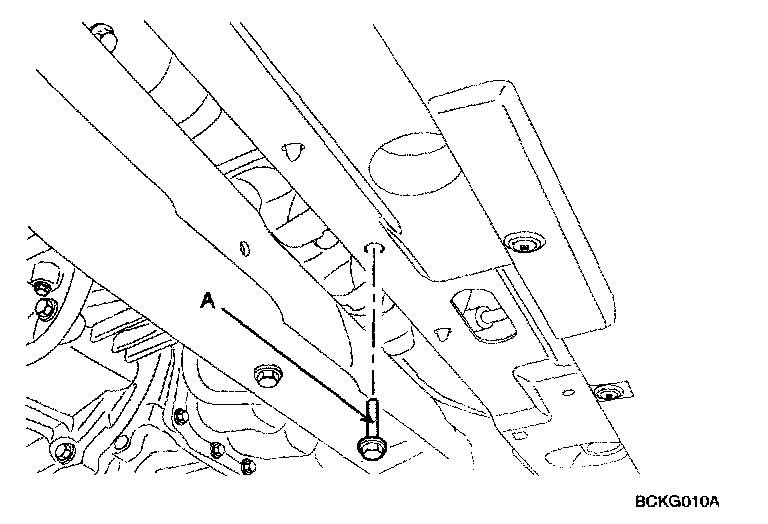 A

BCKG010A