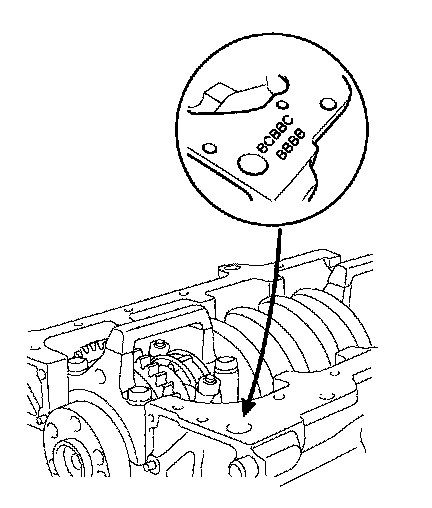 BCBBC
BBBB