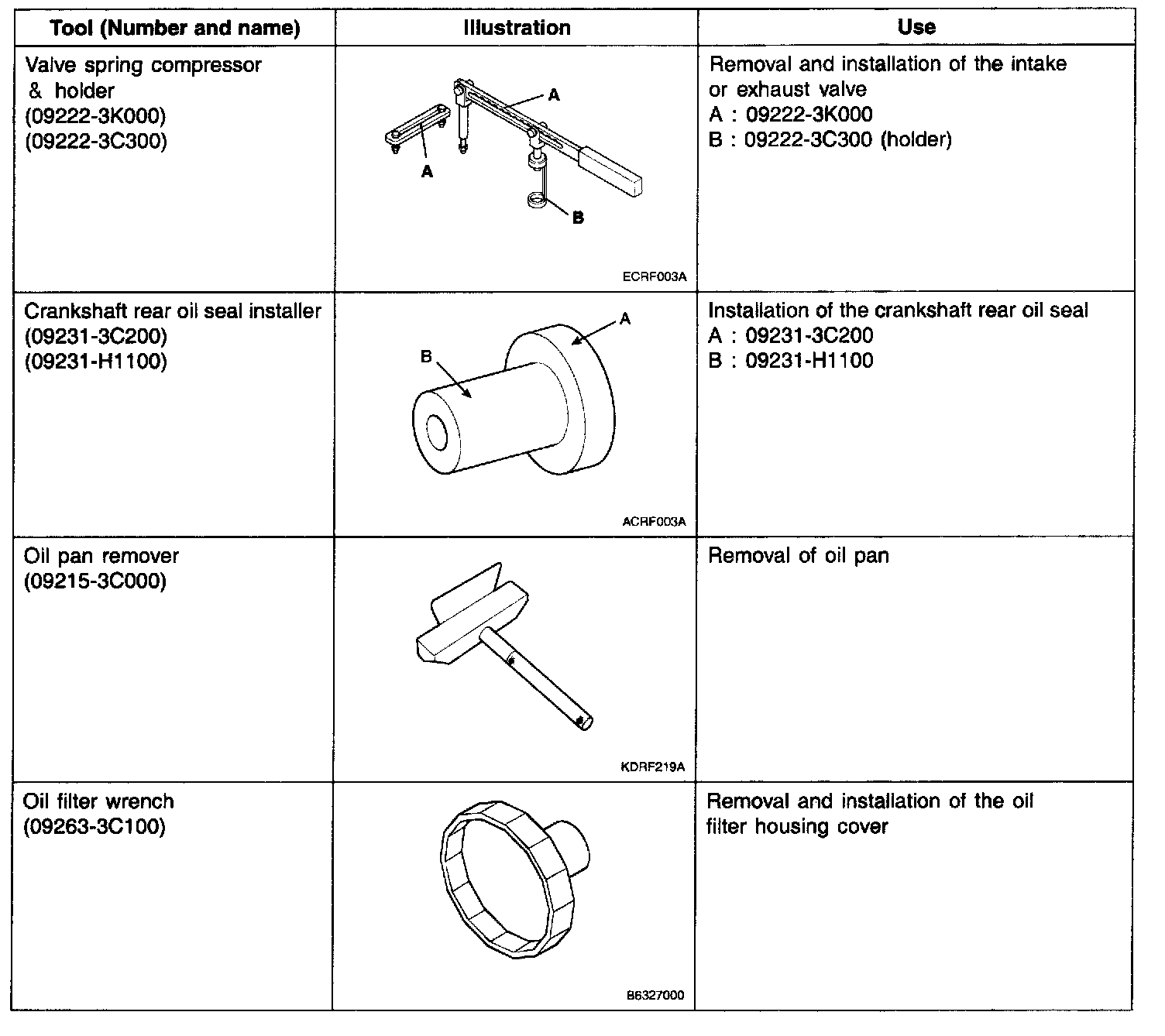 | Tool (Number and name) | Illustration | Use |
|---|---|---|
| Valve spring compressor & holder (09222-3K000) (09222-3C300) | A A B ECRF003A | Removal and installation of the intake or exhaust valve A : 09222-3K000 B : 09222-3C300 (holder) |
| Crankshaft rear oil seal installer (09231-3C200) (09231-H1100) | A B ACRF003A | Installation of the crankshaft rear oil seal A : 09231-3C200 B : 09231-H1100 |
| Oil pan remover (09215-3C000) | KDRF219A | Removal of oil pan |
| Oil filter wrench (09263-3C100) | B6327000 | Removal and installation of the oil filter housing cover |