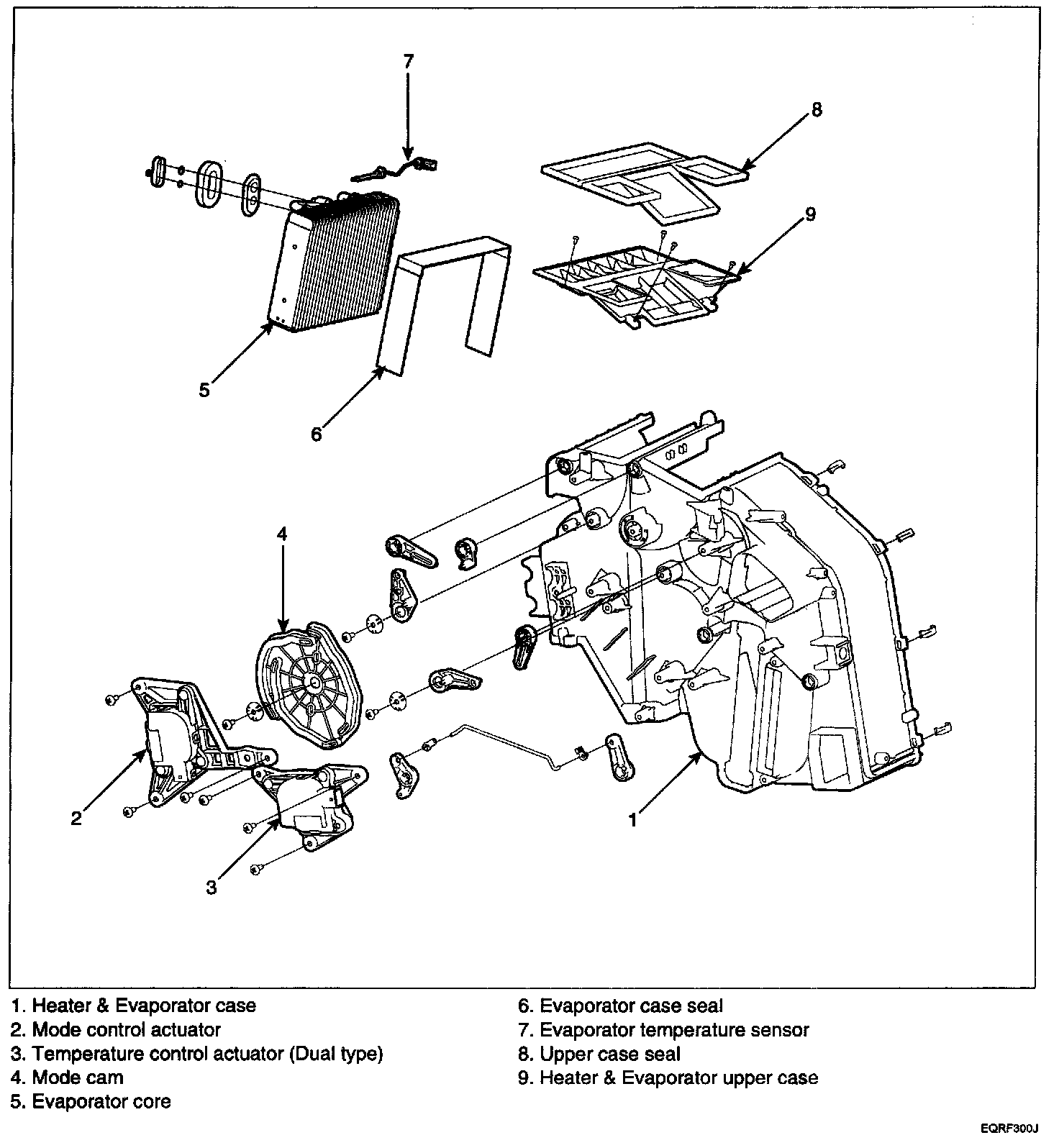 7
8
9
5
6
4
2
3
1

1. Heater & Evaporator case
2. Mode control actuator
3. Temperature control actuator (Dual type)
4. Mode cam
5. Evaporator core

6. Evaporator case seal
7. Evaporator temperature sensor
8. Upper case seal
9. Heater & Evaporator upper case

EQRF300J