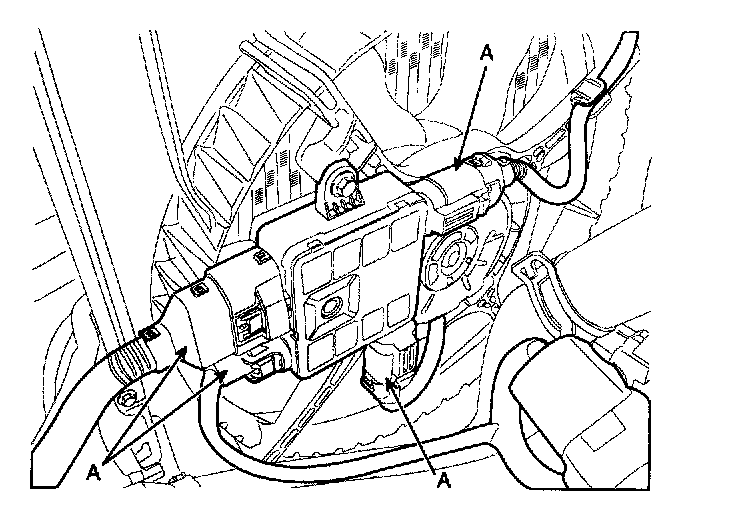 A
A
A