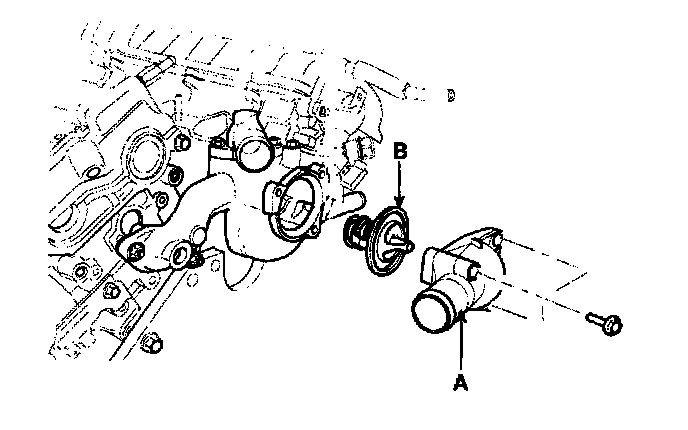 B
A