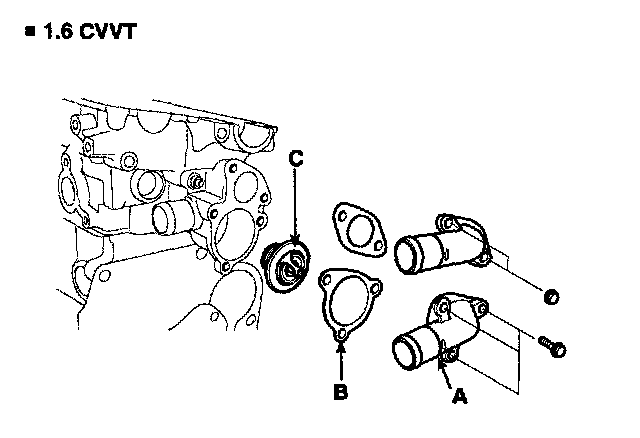 ■ 1.6 CVVT

C

B

A