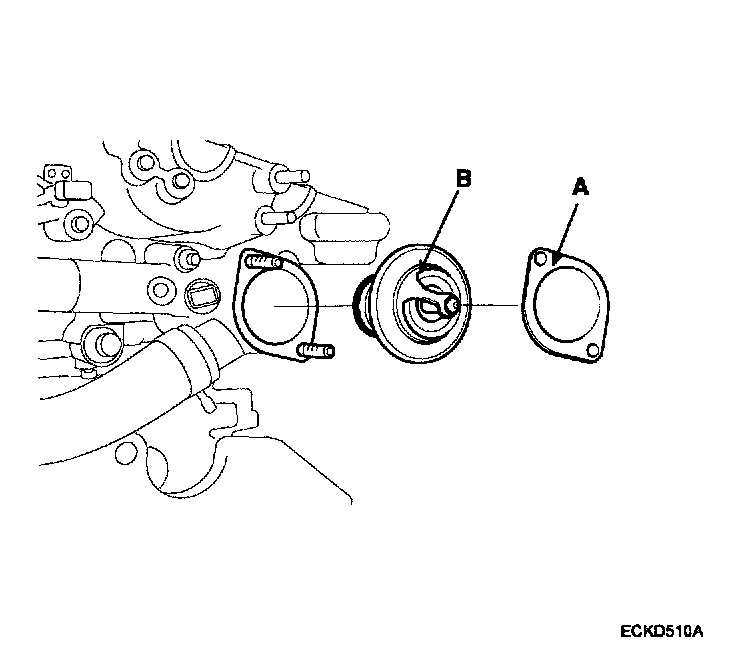 B
A
ECKD510A