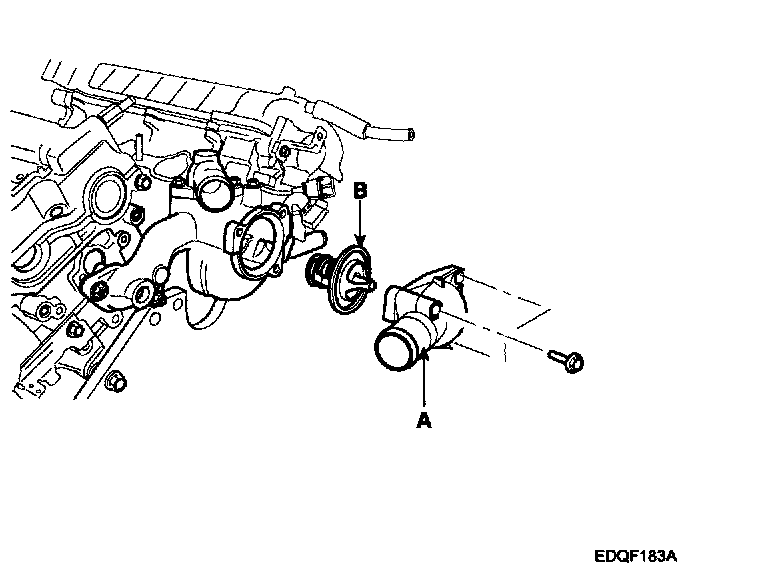 B

A

EDQF183A