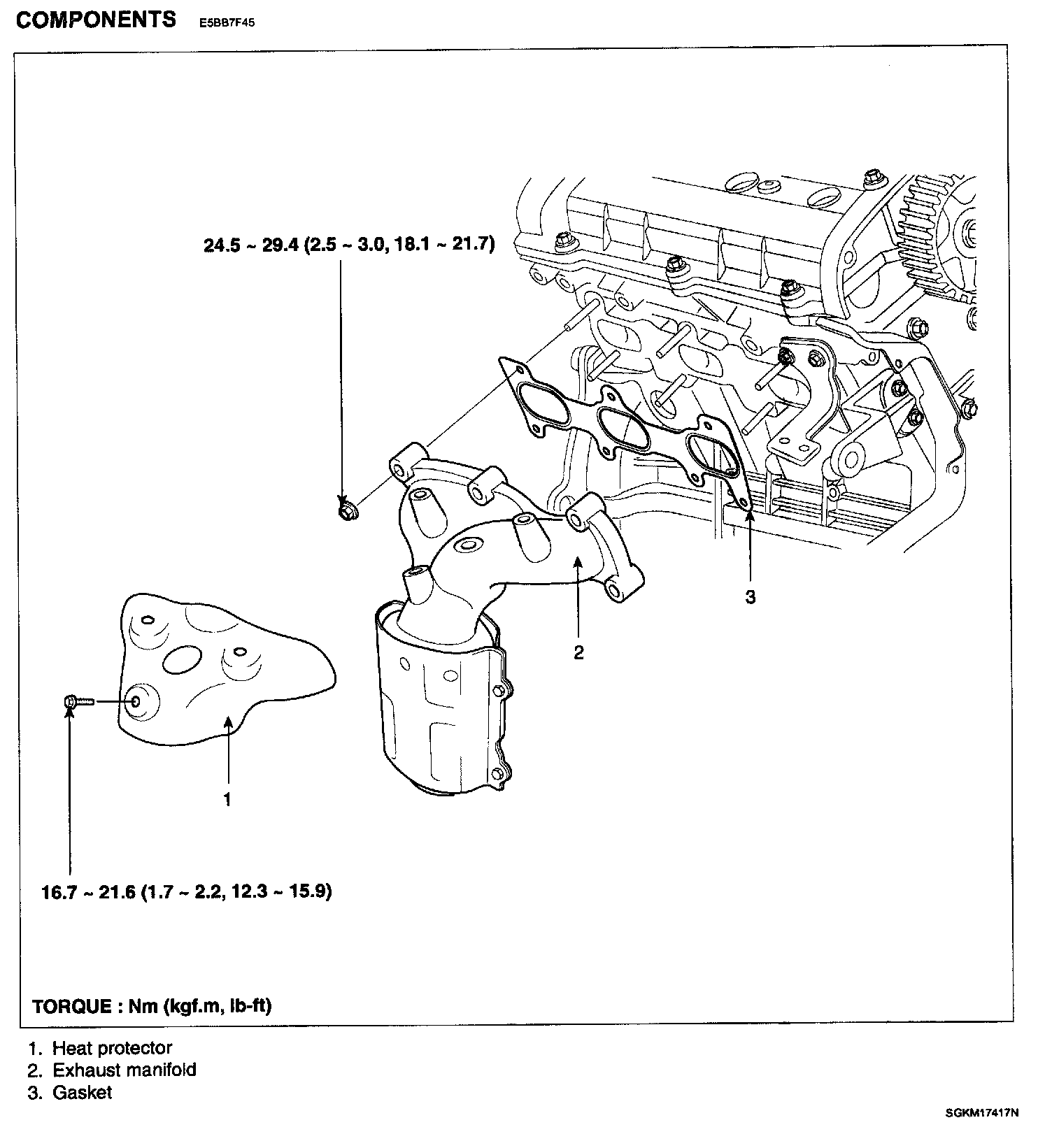 COMPONENTS E5BB7F45

24.5 ~ 29.4 (2.5 ~ 3.0, 18.1 ~ 21.7)

3

2

1

16.7 ~ 21.6 (1.7 ~ 2.2, 12.3 ~ 15.9)

TORQUE : Nm (kgf.m, lb-ft)

1. Heat protector
2. Exhaust manifold
3. Gasket

SGKM17417N