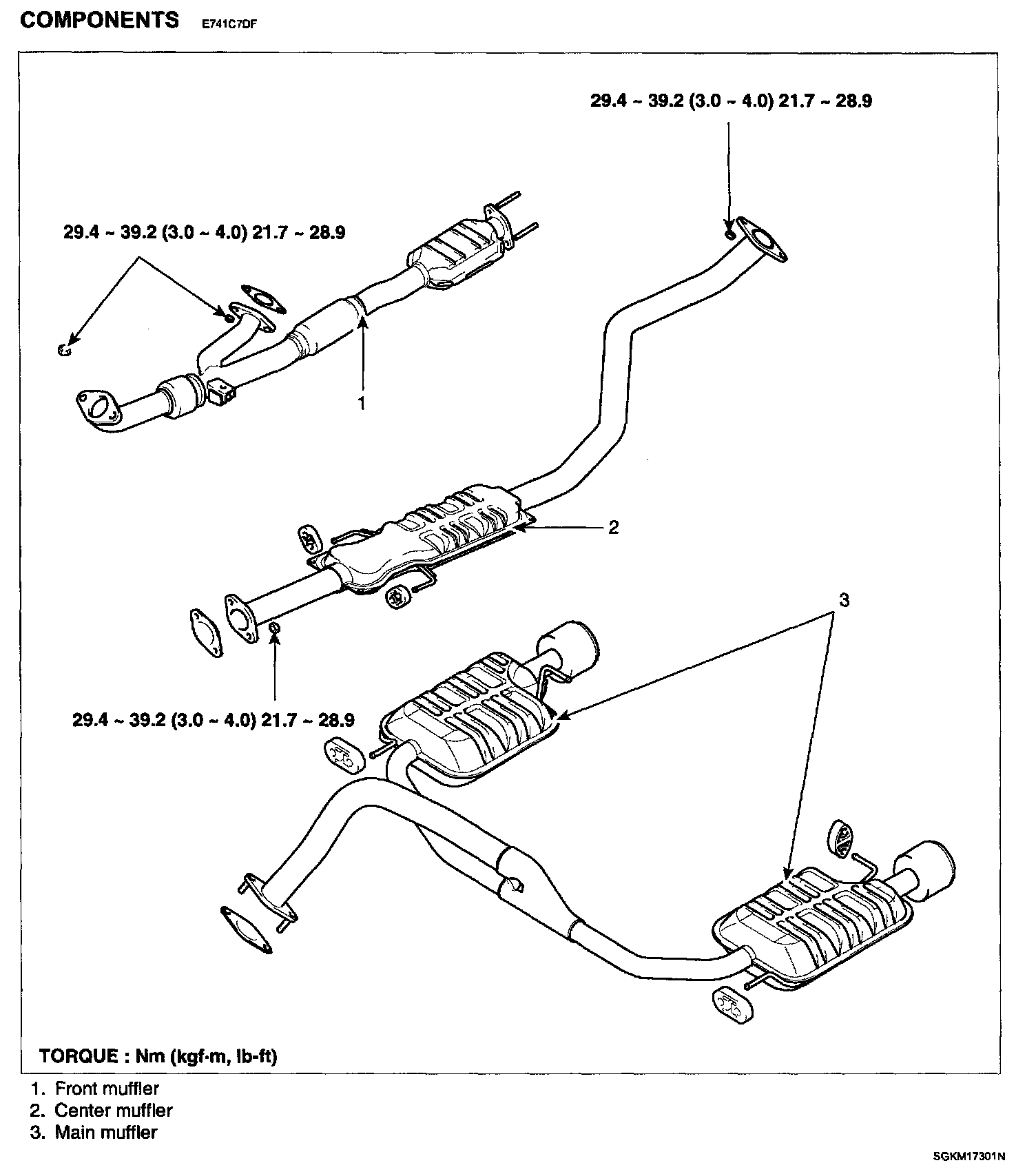 COMPONENTS E741C7DF

29.4 ~ 39.2 (3.0 ~ 4.0) 21.7 ~ 28.9

29.4 ~ 39.2 (3.0 ~ 4.0) 21.7 ~ 28.9

1

2

3

29.4 ~ 39.2 (3.0 ~ 4.0) 21.7 ~ 28.9

TORQUE : Nm (kgf·m, lb-ft)

1. Front muffler
2. Center muffler
3. Main muffler

SGKM17301N