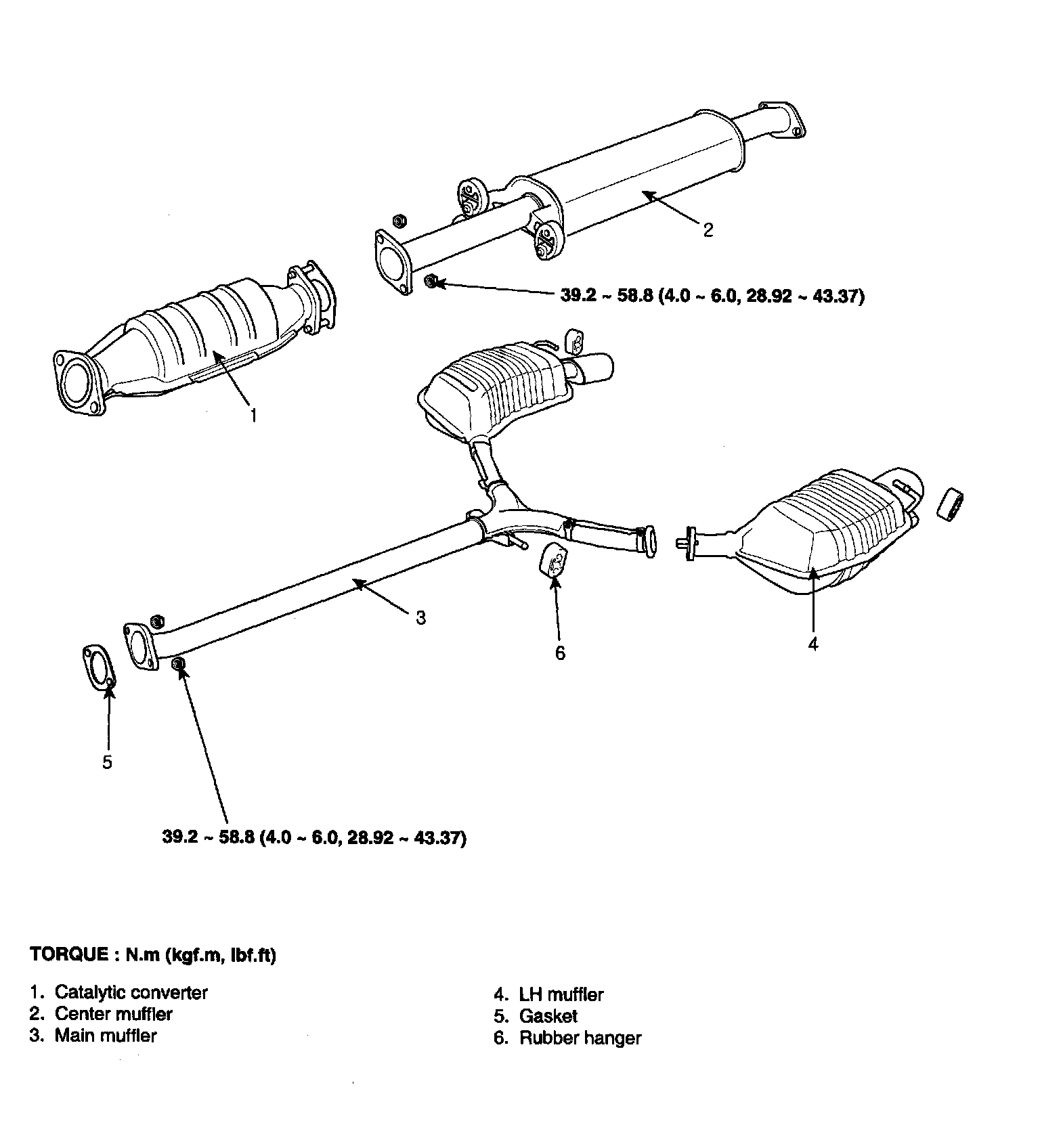 2

39.2 ~ 58.8 (4.0 ~ 6.0, 28.92 ~ 43.37)

1

3

6

4

5

39.2 ~ 58.8 (4.0 ~ 6.0, 28.92 ~ 43.37)

TORQUE : N.m (kgf.m, lbf.ft)

1. Catalytic converter
2. Center muffler
3. Main muffler

4. LH muffler
5. Gasket
6. Rubber hanger