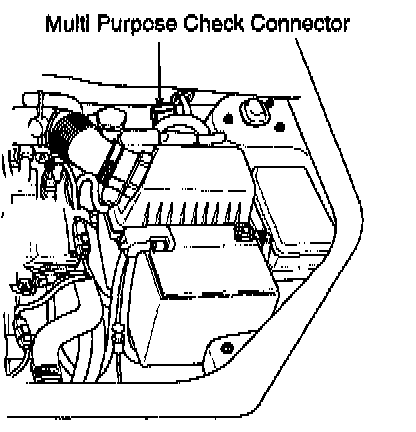 Multi Purpose Check Connector