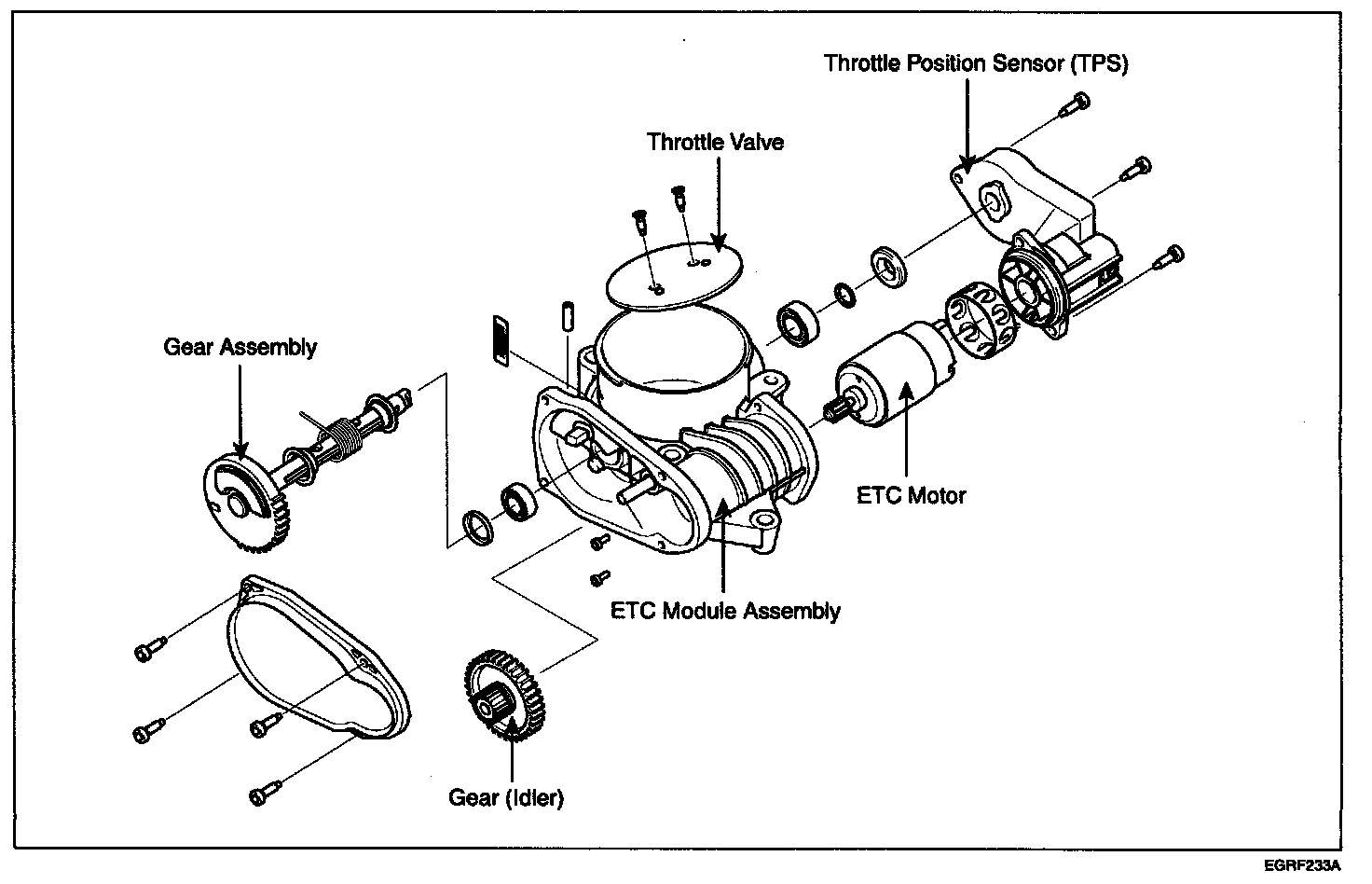 Throttle Position Sensor (TPS)

Throttle Valve

Gear Assembly

ETC Motor

ETC Module Assembly

Gear (Idler)

EGRF233A