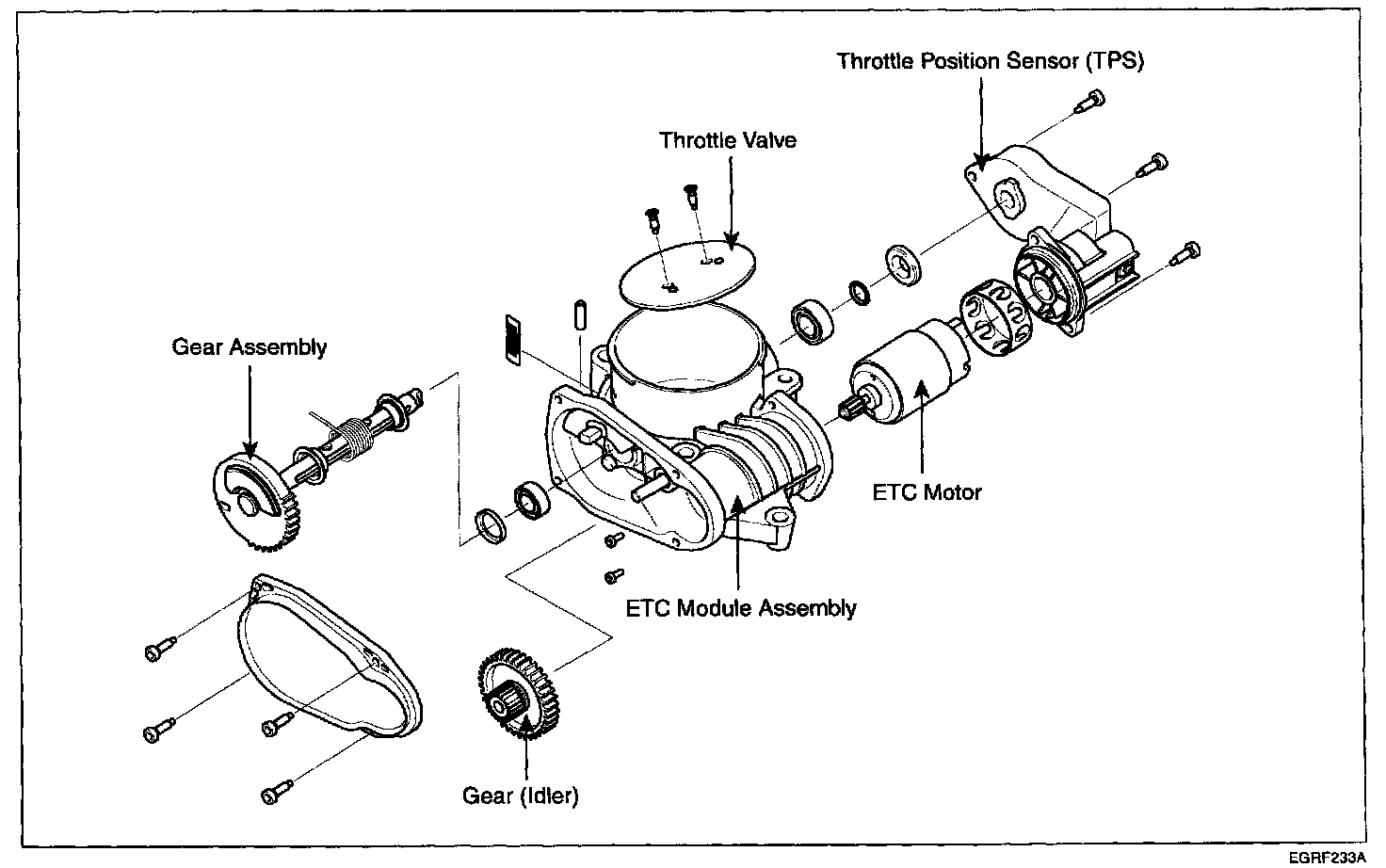 Throttle Position Sensor (TPS)

Throttle Valve

Gear Assembly

ETC Motor

ETC Module Assembly

Gear (Idler)

EGRF233A