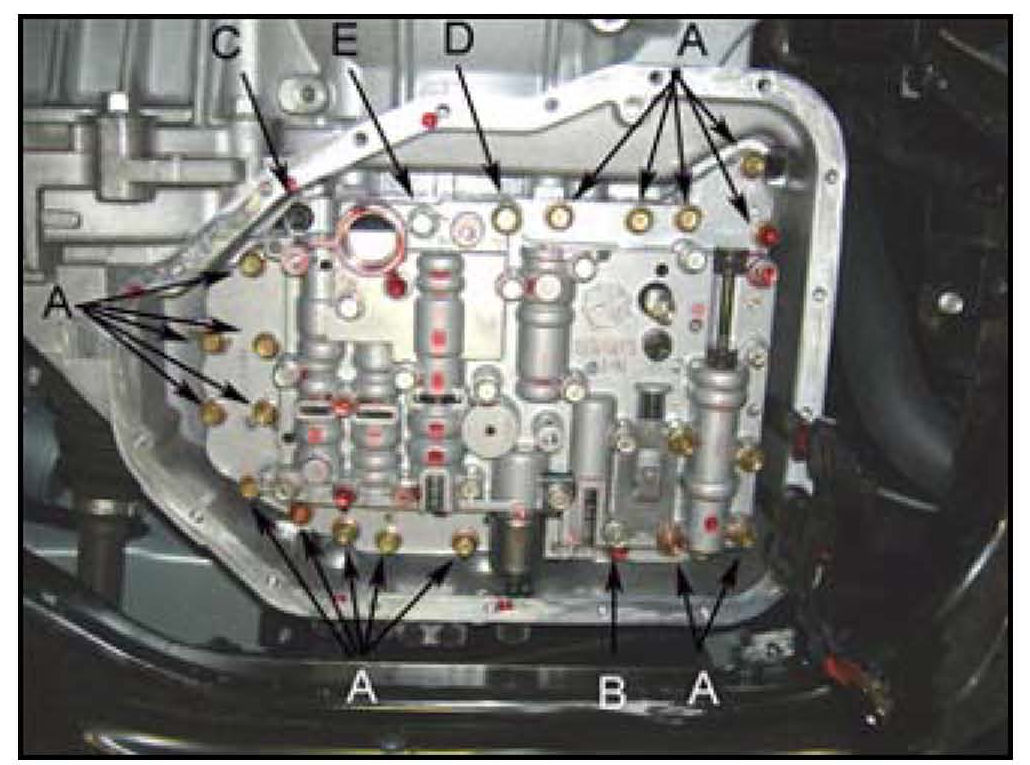 C
E
D
A
A
A
B
A