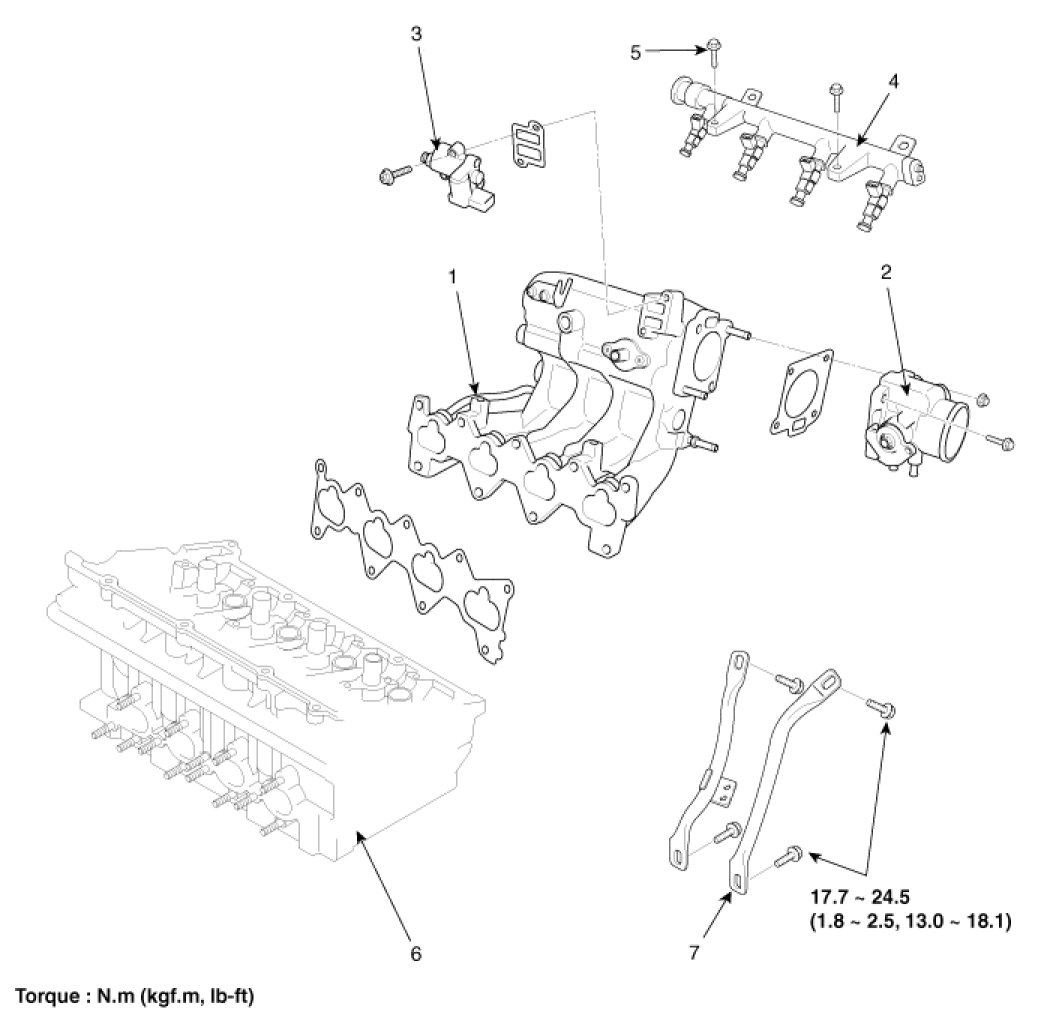 3
5
4
1
2
17.7 ~ 24.5
(1.8 ~ 2.5, 13.0 ~ 18.1)
6
7
Torque : N.m (kgf.m, lb-ft)