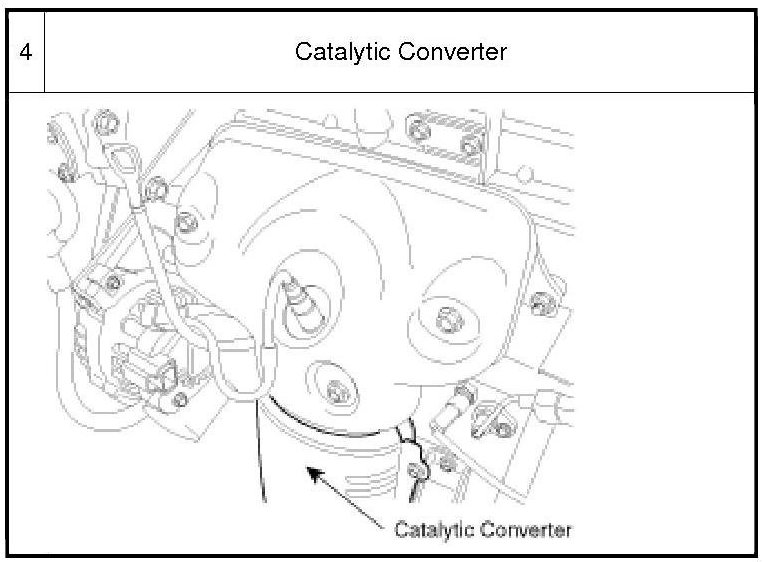 | 4 | Catalytic Converter |
|---|---|

Catalytic Converter