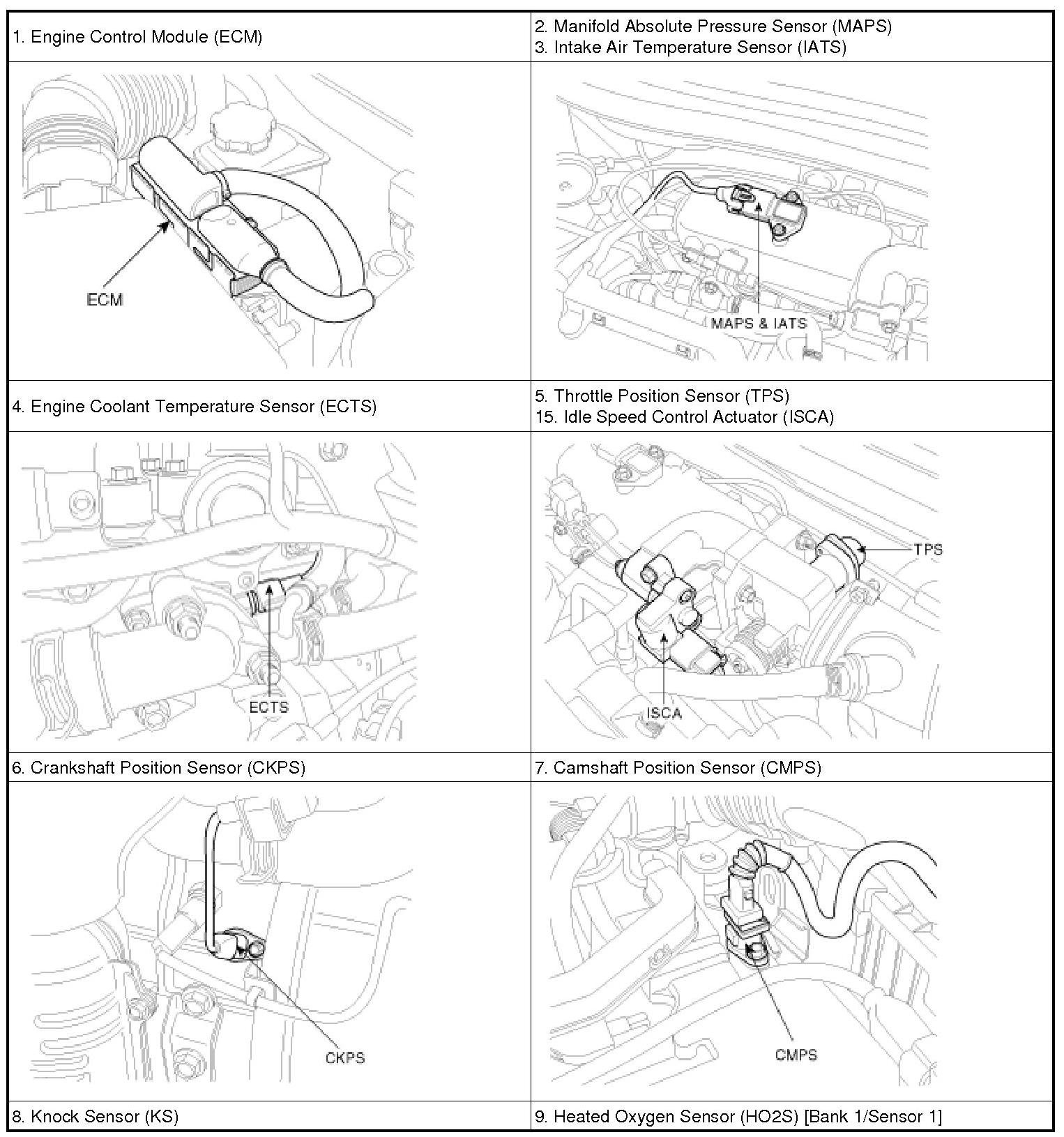 | 1. Engine Control Module (ECM) | 2. Manifold Absolute Pressure Sensor (MAPS) 3. Intake Air Temperature Sensor (IATS) |
|---|---|
| ECM | MAPS & IATS |
| 4. Engine Coolant Temperature Sensor (ECTS) | 5. Throttle Position Sensor (TPS) 15. Idle Speed Control Actuator (ISCA) |
| ECTS | TPS ISCA |
| 6. Crankshaft Position Sensor (CKPS) | 7. Camshaft Position Sensor (CMPS) |
| CKPS | CMPS |
| 8. Knock Sensor (KS) | 9. Heated Oxygen Sensor (HO2S) [Bank 1/Sensor 1] |