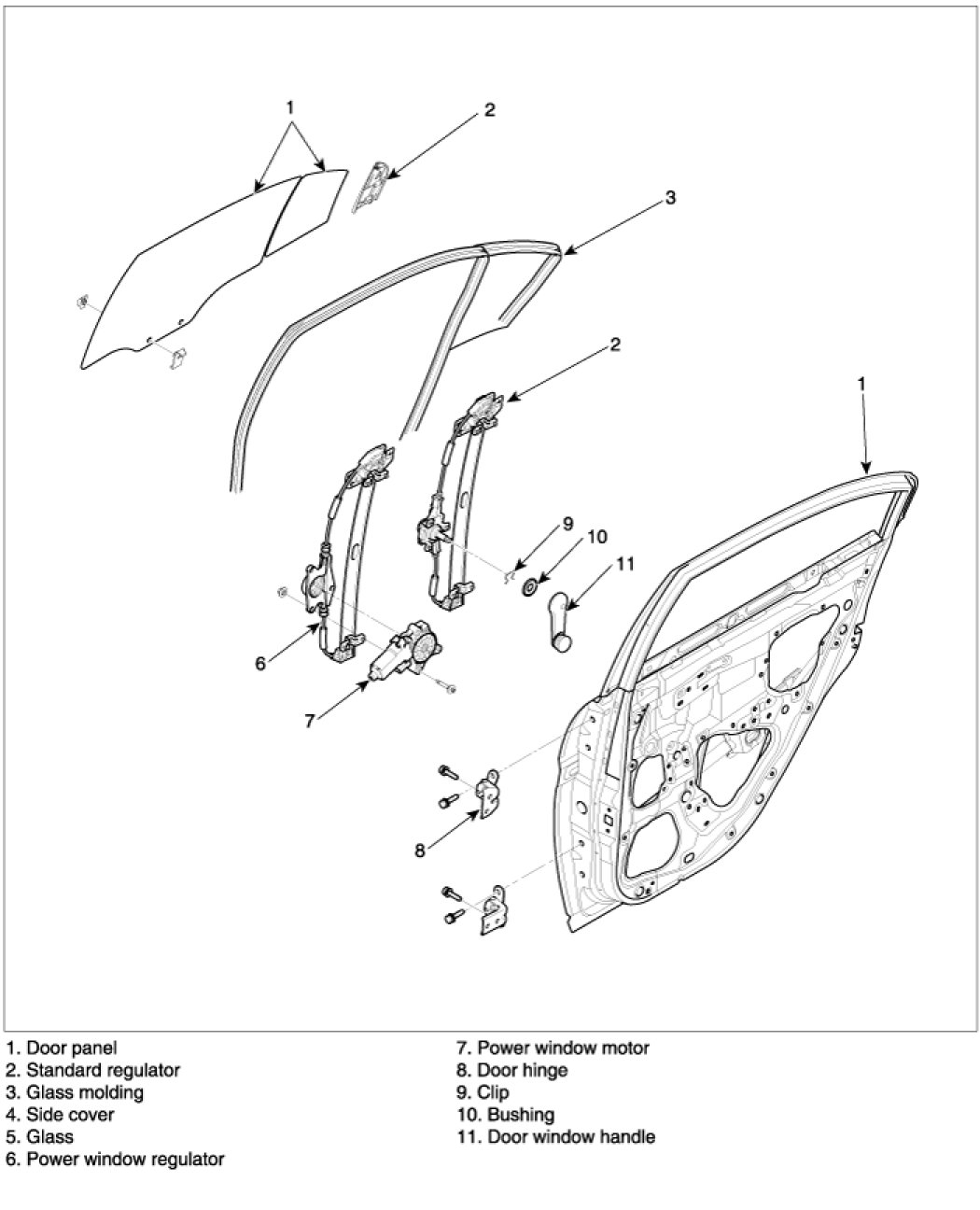 1
2
3
2
1
9
10
11
6
7
8

1. Door panel
2. Standard regulator
3. Glass molding
4. Side cover
5. Glass
6. Power window regulator

7. Power window motor
8. Door hinge
9. Clip
10. Bushing
11. Door window handle