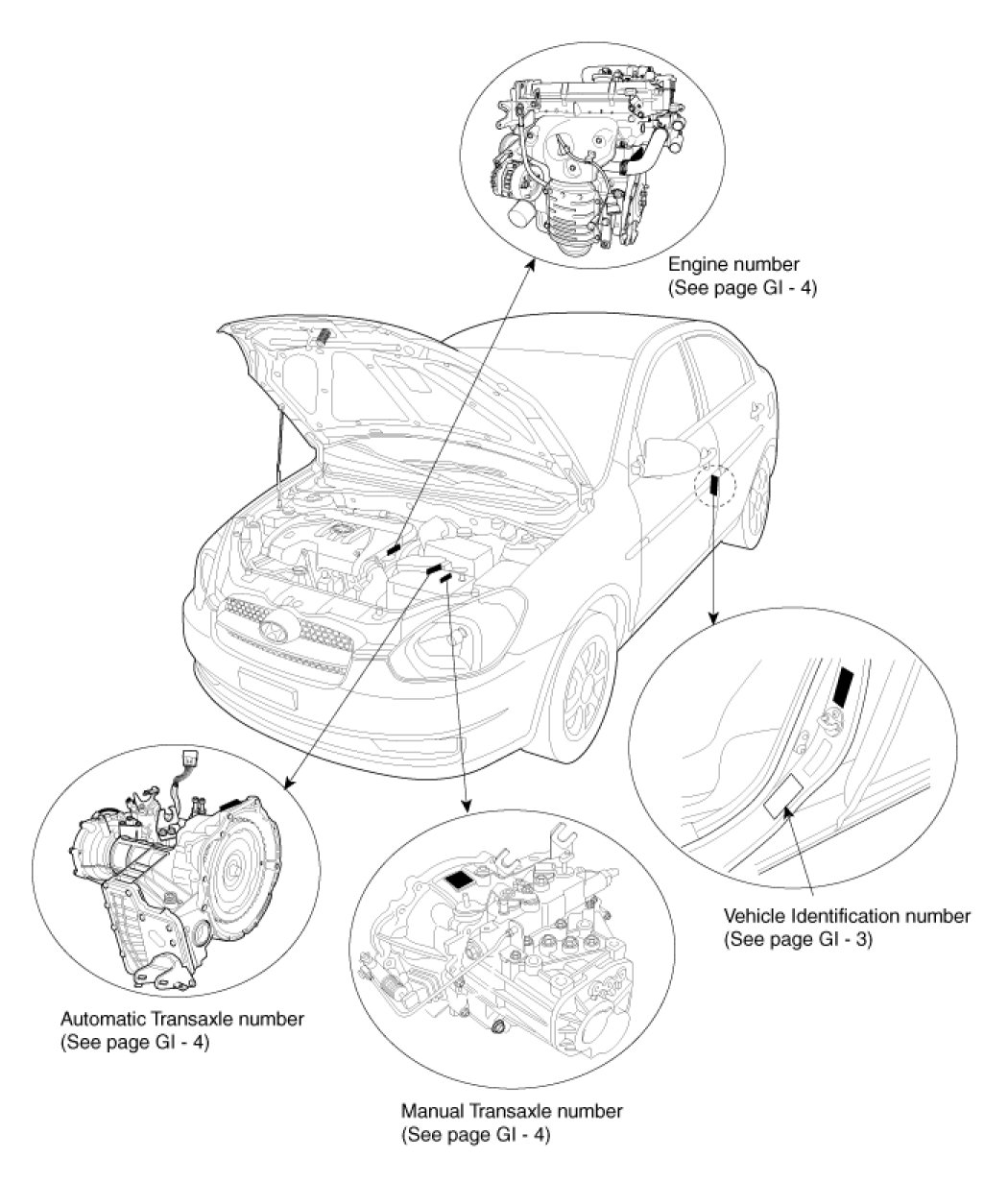 Engine number
(See page GI - 4)

Vehicle Identification number
(See page GI - 3)

Automatic Transaxle number
(See page GI - 4)

Manual Transaxle number
(See page GI - 4)