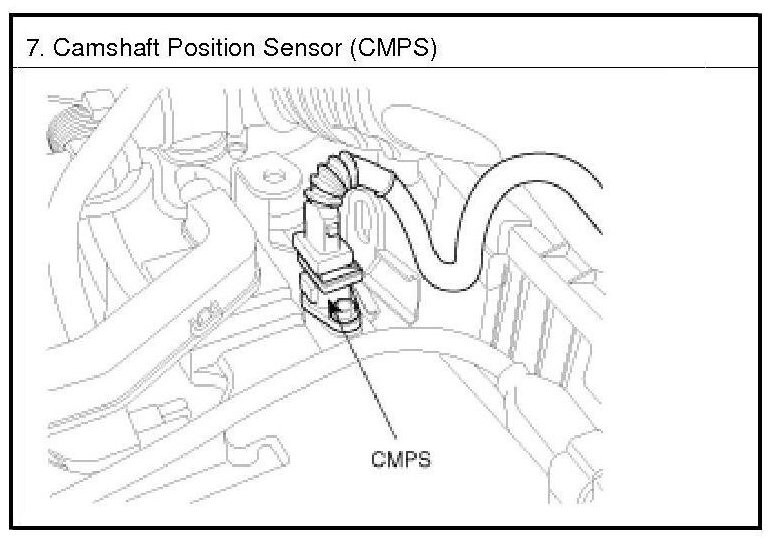 7. Camshaft Position Sensor (CMPS)

CMPS