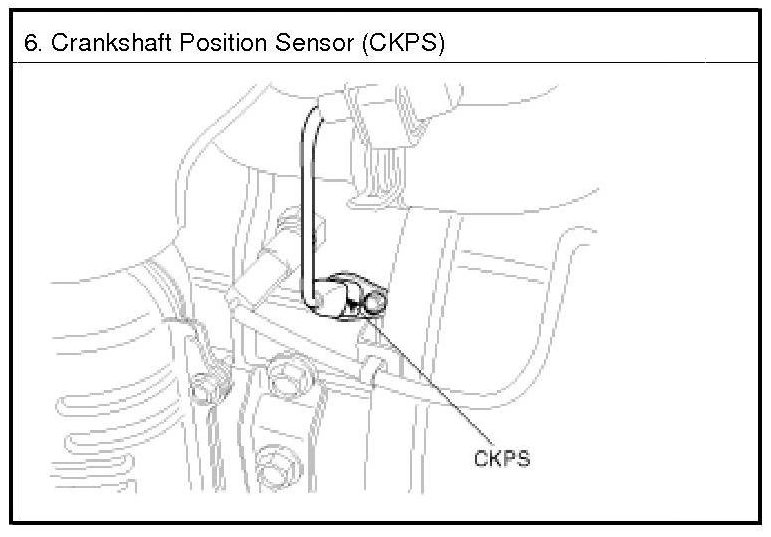 6. Crankshaft Position Sensor (CKPS)

CKPS