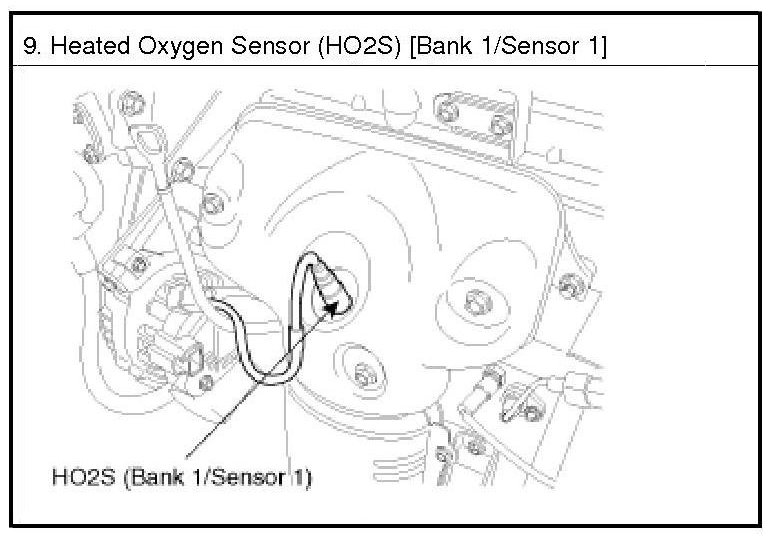 9. Heated Oxygen Sensor (HO2S) [Bank 1/Sensor 1]

HO2S (Bank 1/Sensor 1)