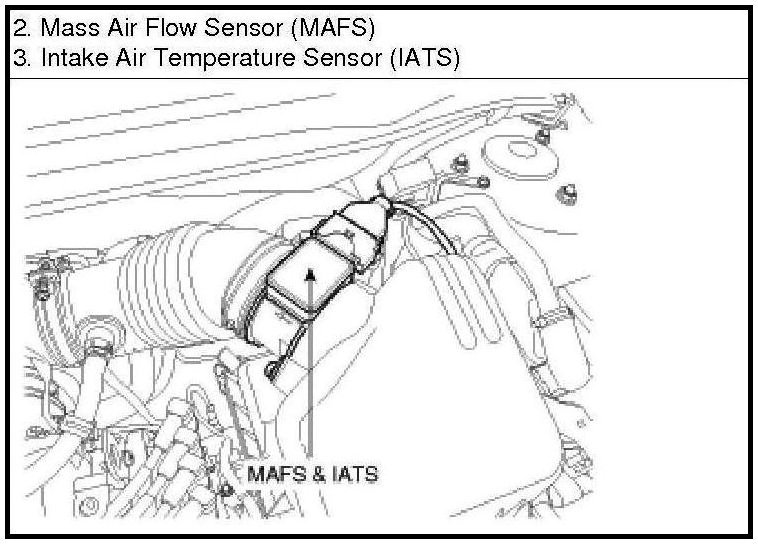 2. Mass Air Flow Sensor (MAFS)
3. Intake Air Temperature Sensor (IATS)

MAFS & IATS