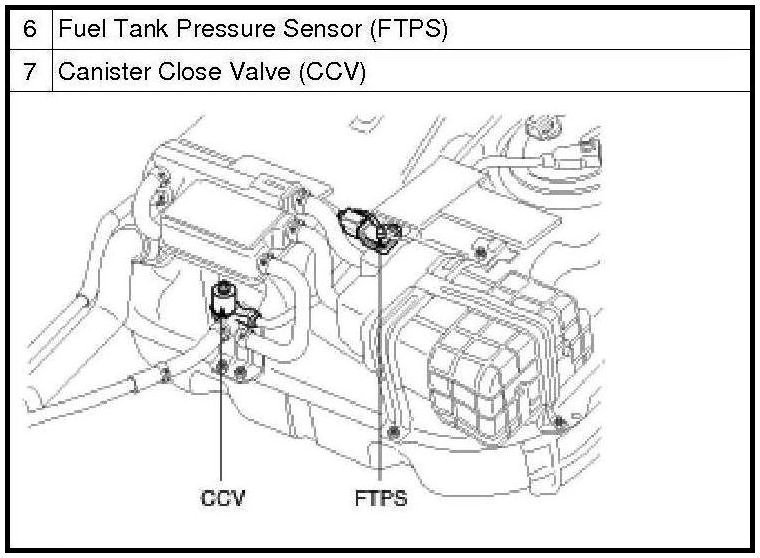 | 6 | Fuel Tank Pressure Sensor (FTPS) |
|---|---|
| 7 | Canister Close Valve (CCV) |

CCV

FTPS