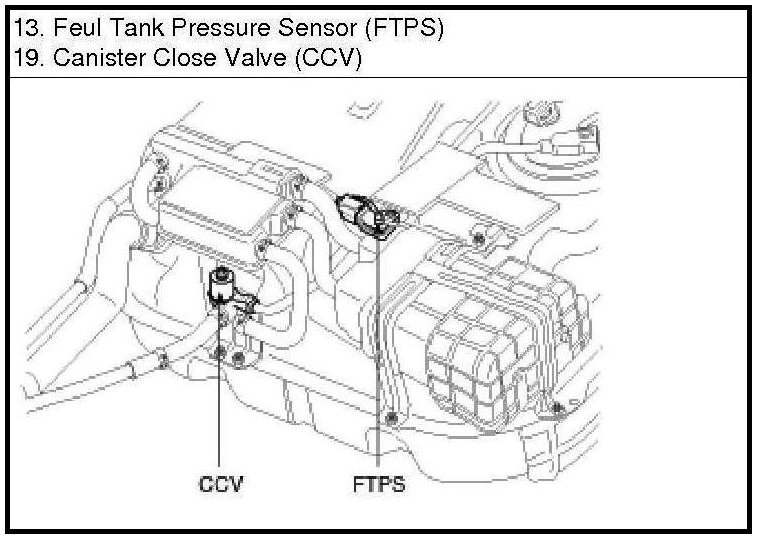 13. Feul Tank Pressure Sensor (FTPS)
19. Canister Close Valve (CCV)

CCV

FTPS