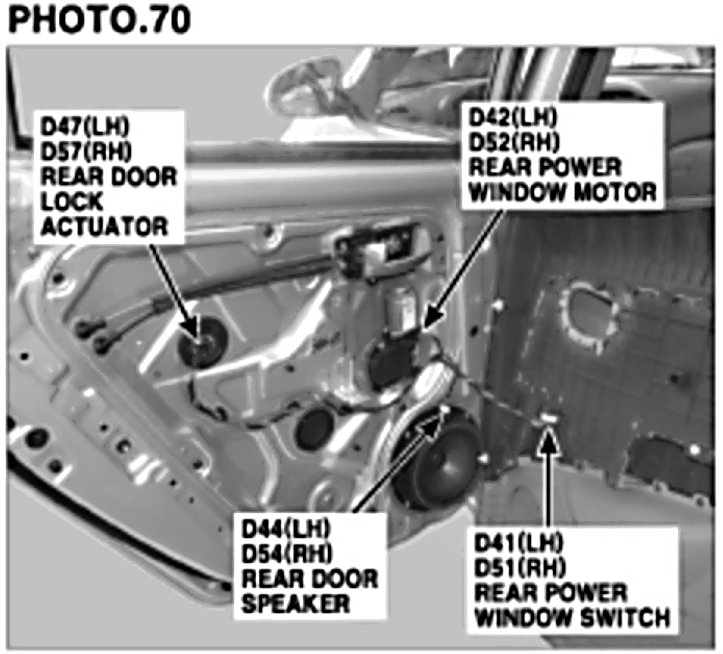 PHOTO.70

D47(LH)
D57(RH)
REAR DOOR
LOCK
ACTUATOR

D42(LH)
D52(RH)
REAR POWER
WINDOW MOTOR

D44(LH)
D54(RH)
REAR DOOR
SPEAKER

D41(LH)
D51(RH)
REAR POWER
WINDOW SWITCH