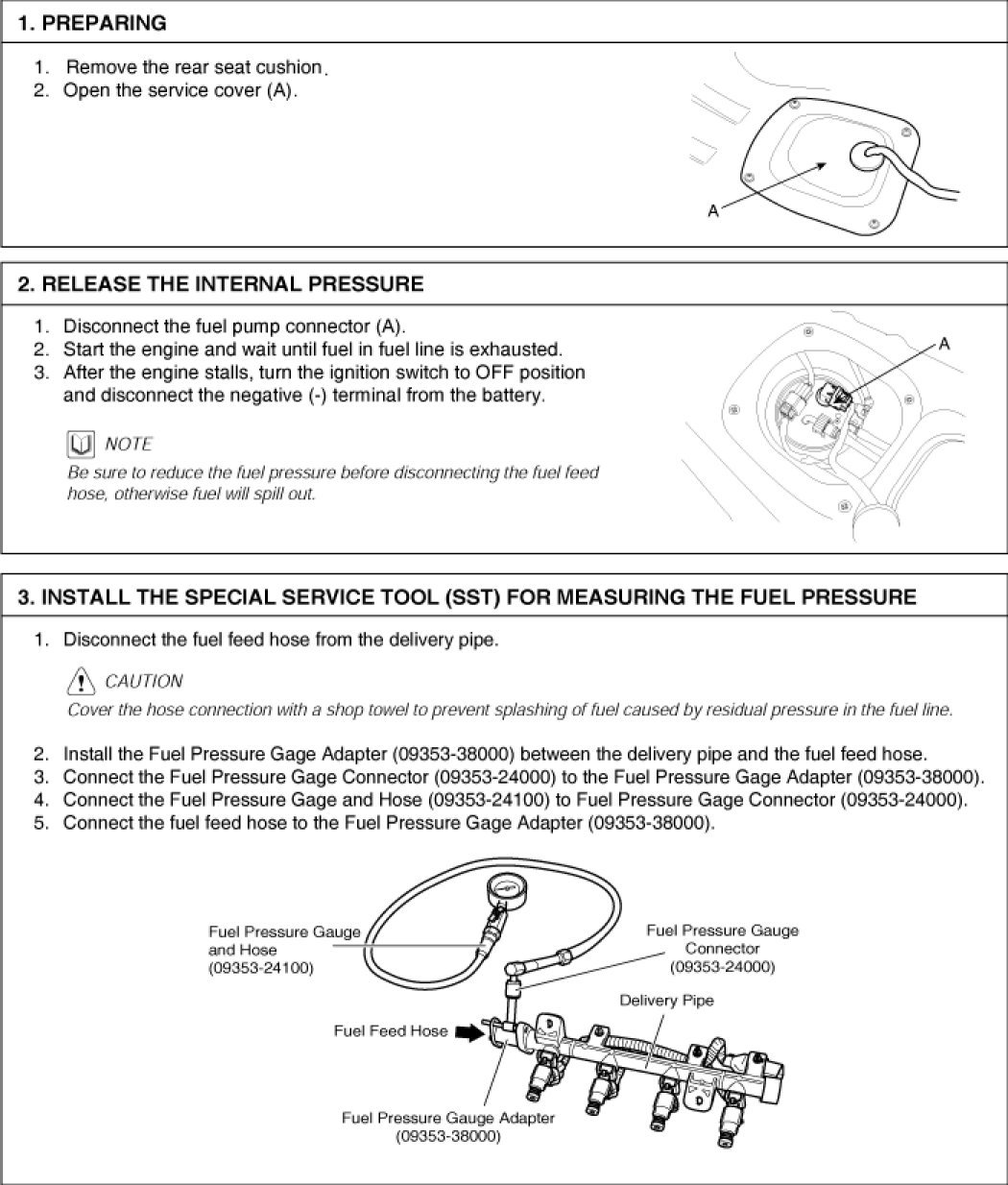 1. PREPARING

1. Remove the rear seat cushion.
2. Open the service cover (A).

A

2. RELEASE THE INTERNAL PRESSURE

1. Disconnect the fuel pump connector (A).
2. Start the engine and wait until fuel in fuel line is exhausted.
3. After the engine stalls, turn the ignition switch to OFF position and disconnect the negative (-) terminal from the battery.

NOTE
Be sure to reduce the fuel pressure before disconnecting the fuel feed hose, otherwise fuel will spill out.

A

3. INSTALL THE SPECIAL SERVICE TOOL (SST) FOR MEASURING THE FUEL PRESSURE

1. Disconnect the fuel feed hose from the delivery pipe.

CAUTION
Cover the hose connection with a shop towel to prevent splashing of fuel caused by residual pressure in the fuel line.

2. Install the Fuel Pressure Gage Adapter (09353-38000) between the delivery pipe and the fuel feed hose.
3. Connect the Fuel Pressure Gage Connector (09353-24000) to the Fuel Pressure Gage Adapter (09353-38000).
4. Connect the Fuel Pressure Gage and Hose (09353-24100) to Fuel Pressure Gage Connector (09353-24000).
5. Connect the fuel feed hose to the Fuel Pressure Gage Adapter (09353-38000).

Fuel Pressure Gauge and Hose (09353-24100)
Fuel Pressure Gauge Connector (09353-24000)
Delivery Pipe
Fuel Feed Hose
Fuel Pressure Gauge Adapter (09353-38000)