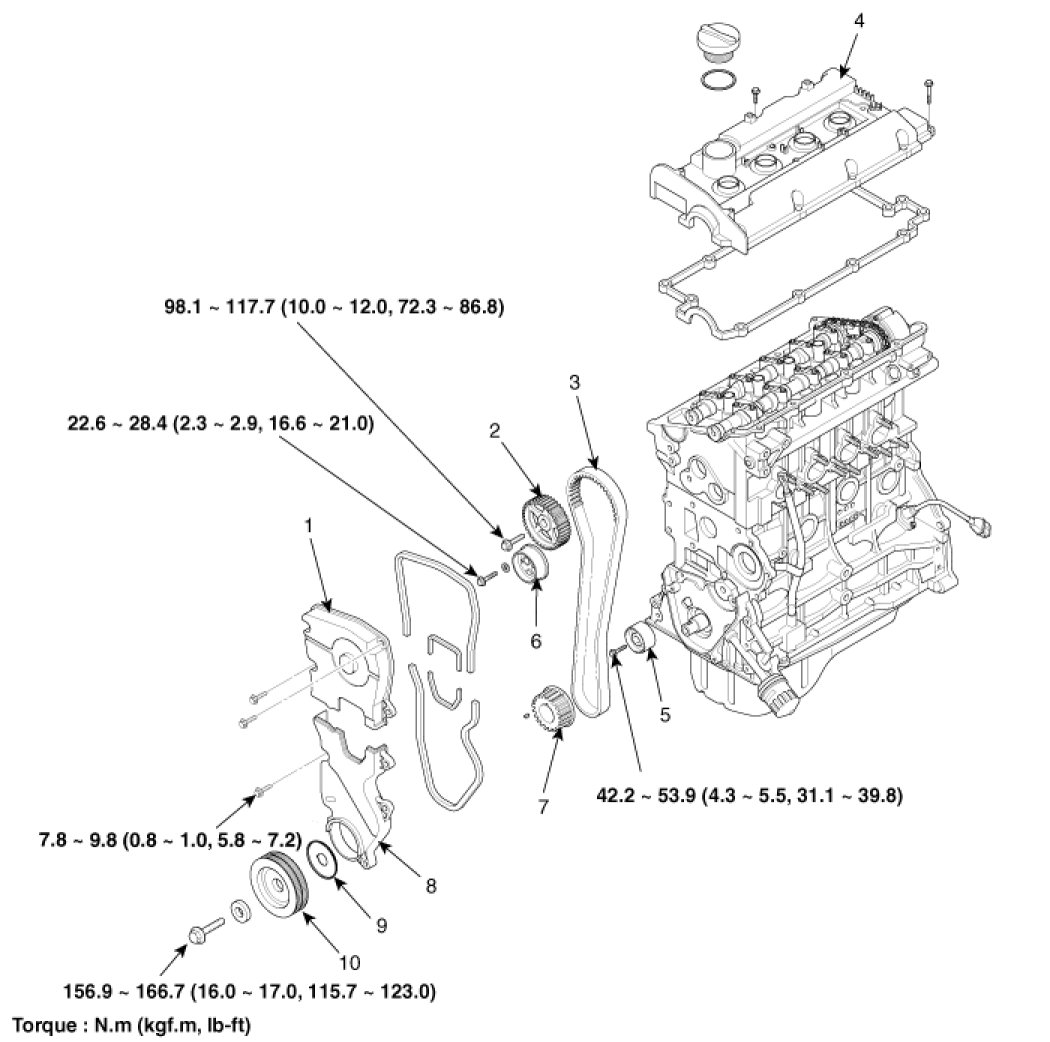 4

98.1 ~ 117.7 (10.0 ~ 12.0, 72.3 ~ 86.8)

3

22.6 ~ 28.4 (2.3 ~ 2.9, 16.6 ~ 21.0)

2

1

6

5

7

42.2 ~ 53.9 (4.3 ~ 5.5, 31.1 ~ 39.8)

7.8 ~ 9.8 (0.8 ~ 1.0, 5.8 ~ 7.2)

8

9

10

156.9 ~ 166.7 (16.0 ~ 17.0, 115.7 ~ 123.0)

Torque : N.m (kgf.m, lb-ft)