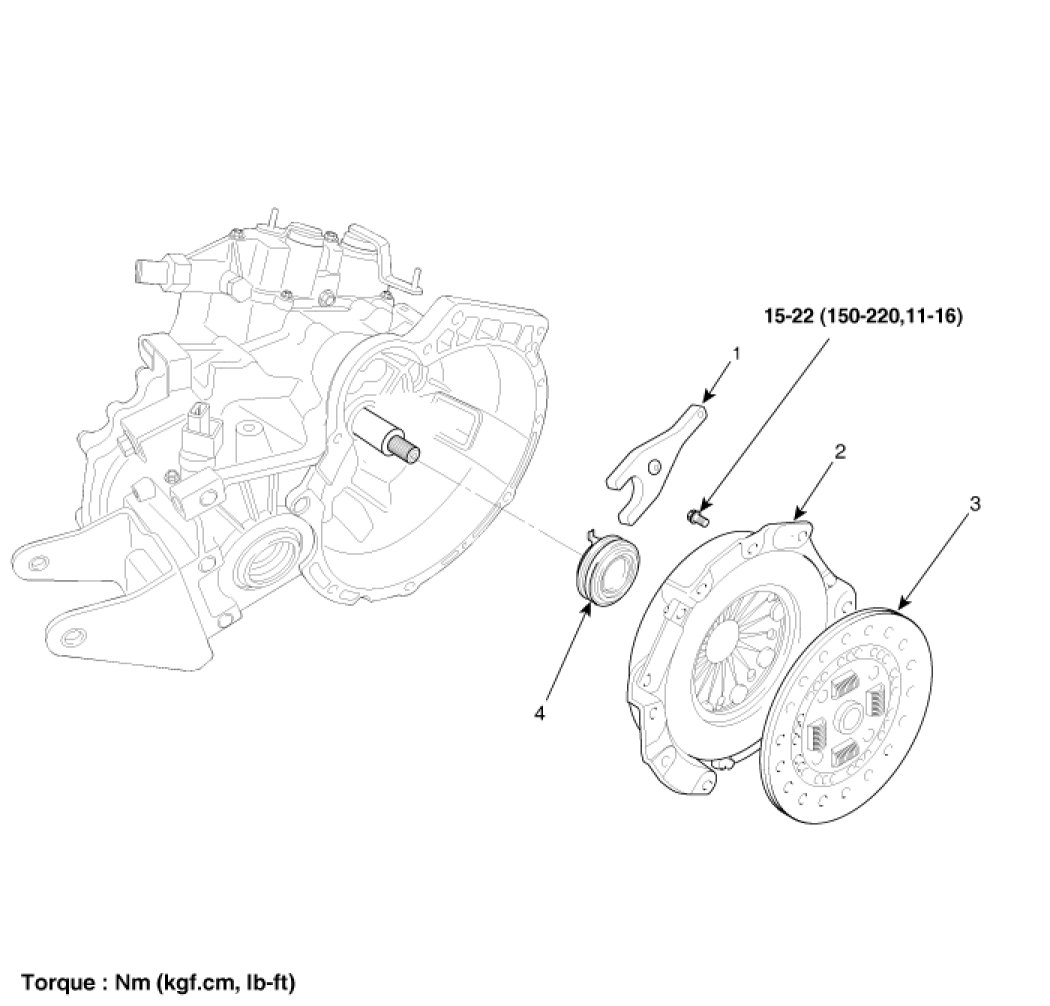 15-22 (150-220,11-16)

1

2

3

4

Torque : Nm (kgf.cm, lb-ft)